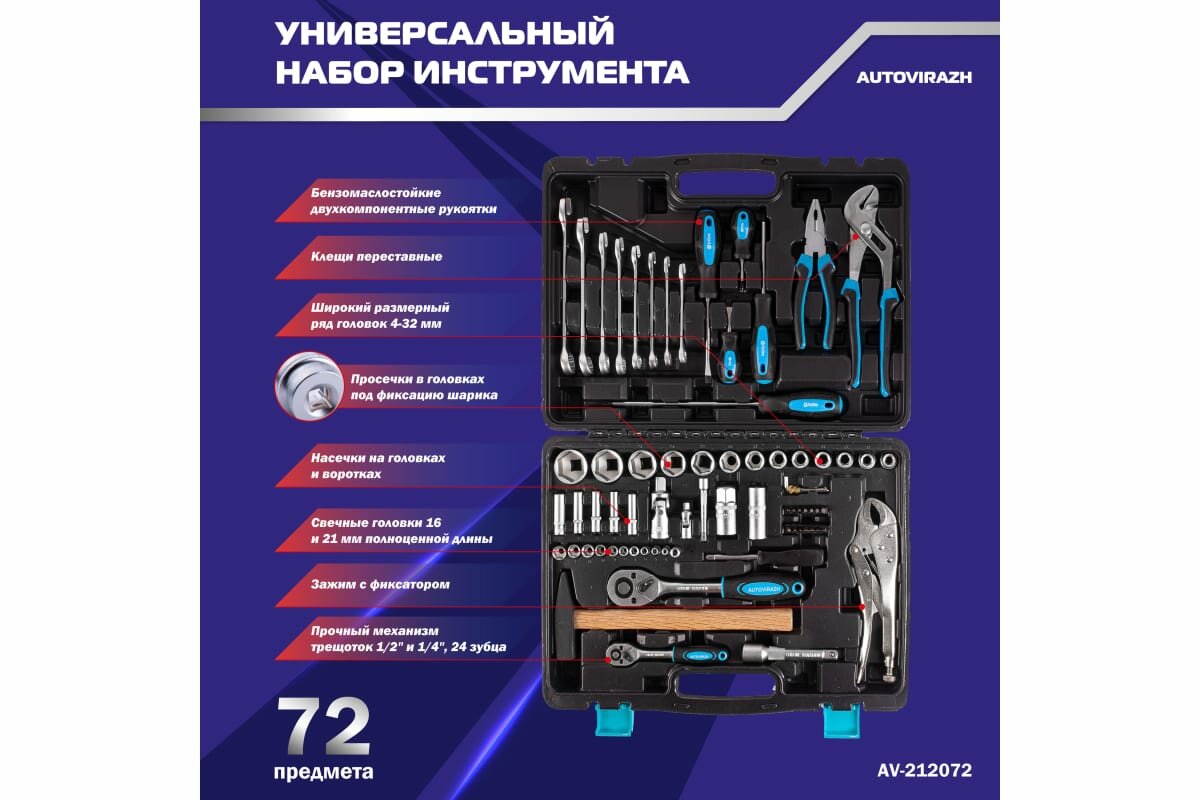 УНИВЕРСАЛЬНЫЙ НАБОР ИНСТРУМЕНТА

AUTOVIRAZH

Бензомаслостойкие двухкомпонентные рукоятки

Клещи переставные

Широкий размерный ряд головок 4-32 мм

Просечки в головках под фиксацию шарика

Насечки на головках и воротках

Свечные головки 16 и 21 мм полноценной длины

Зажим с фиксатором

Прочный механизм трещоток 1/2" и 1/4", 24 зубца

AUTOVIRAZH

72 предмета

AV-212072