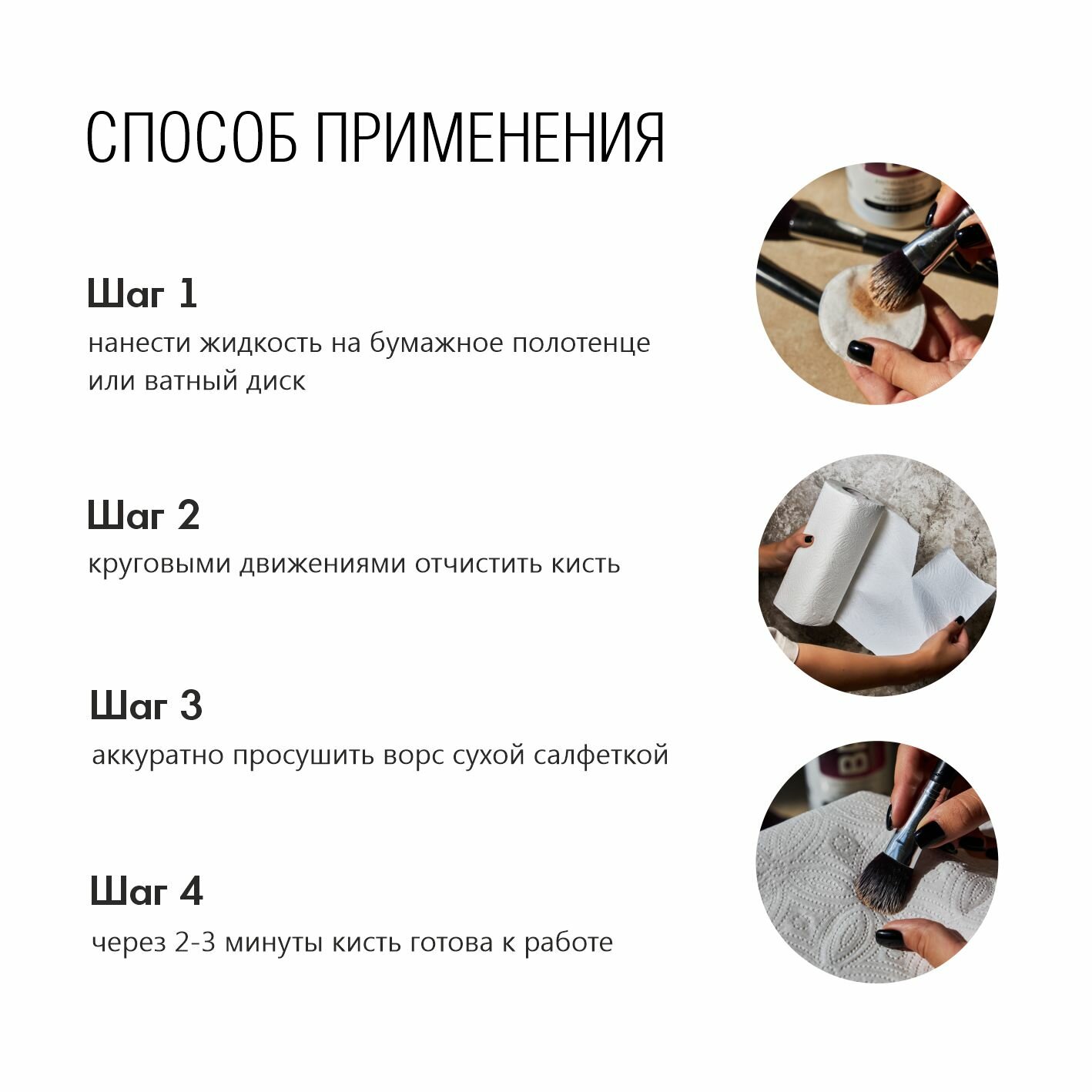 СПОСОБ ПРИМЕНЕНИЯ

Шаг 1
нанести жидкость на бумажное полотенце или ватный диск

Шаг 2
круговыми движениями отчистить кисть

Шаг 3
аккуратно просушить ворс сухой салфеткой

Шаг 4
через 2-3 минуты кисть готова к работе