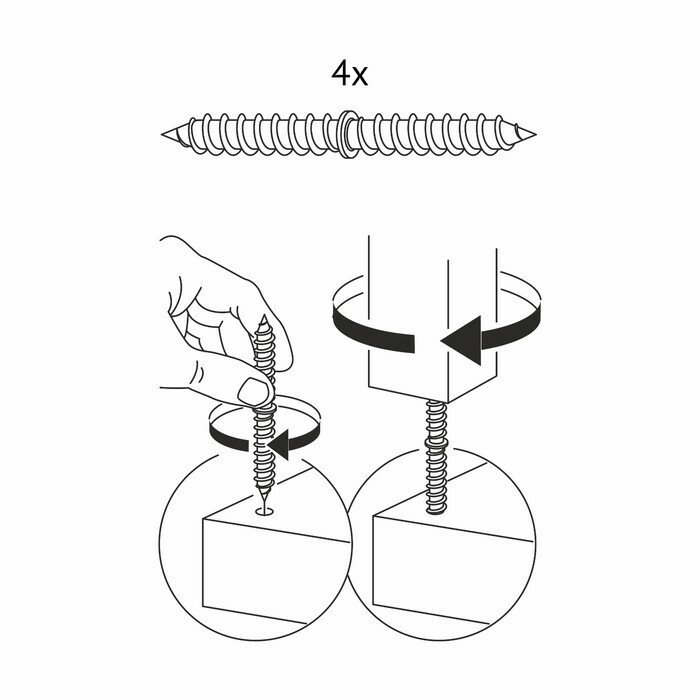 4x