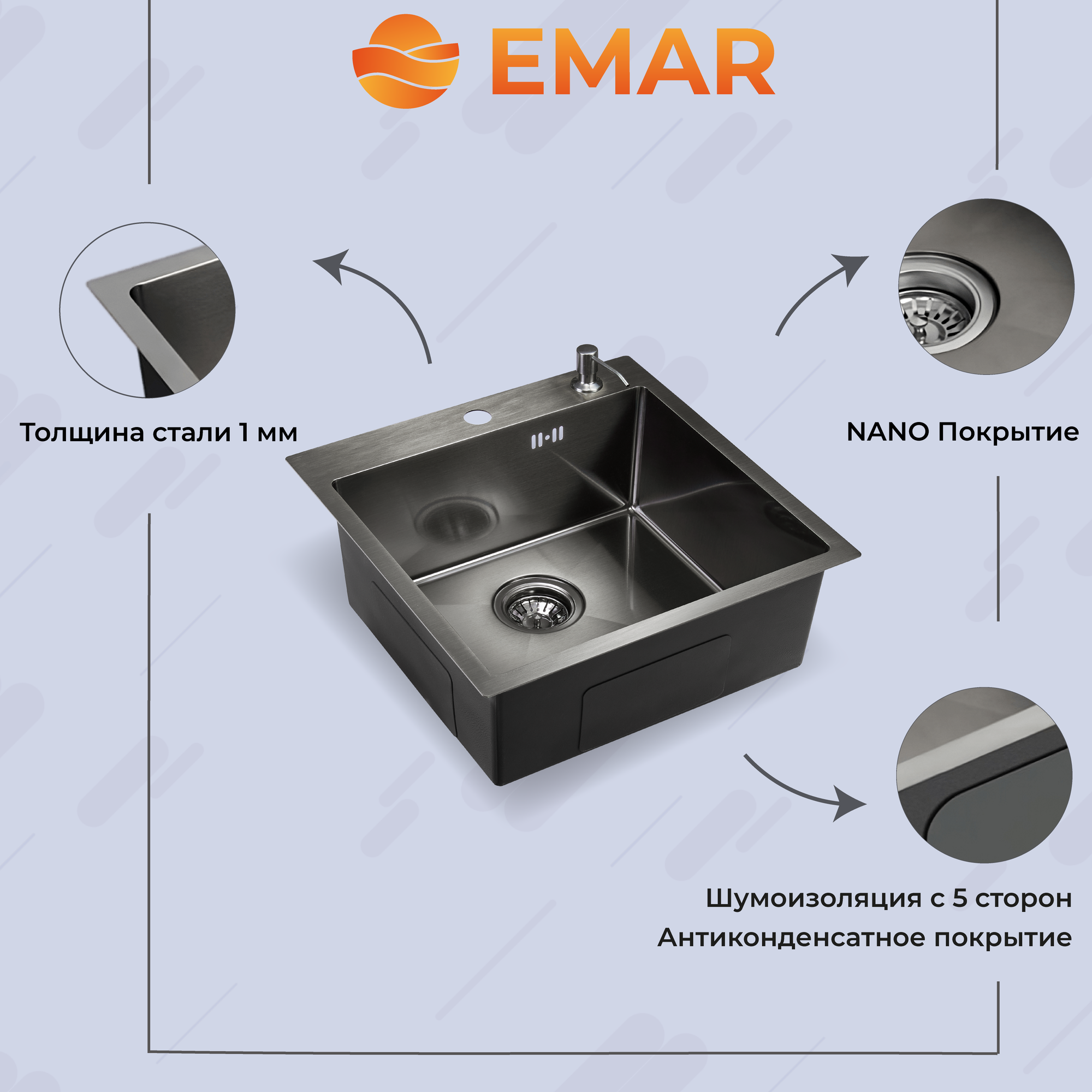 EMAR

Толщина стали 1 мм

NANO Покрытие

Шумоизоляция с 5 сторон
Антиконденсатное покрытие