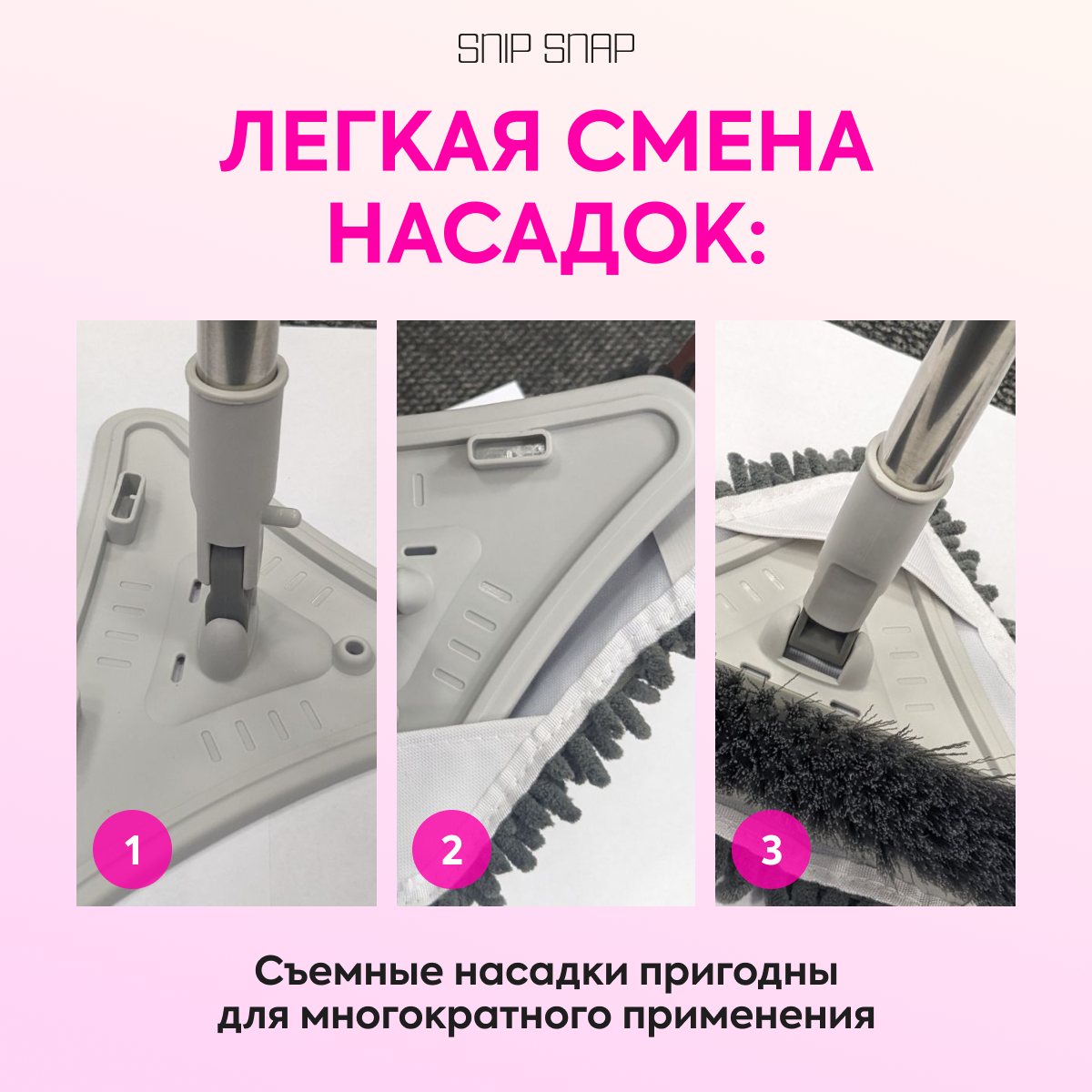 SNIP SNAP

ЛЕГКАЯ СМЕНА НАСАДОК:

1

2

3

Съемные насадки пригодны для многократного применения