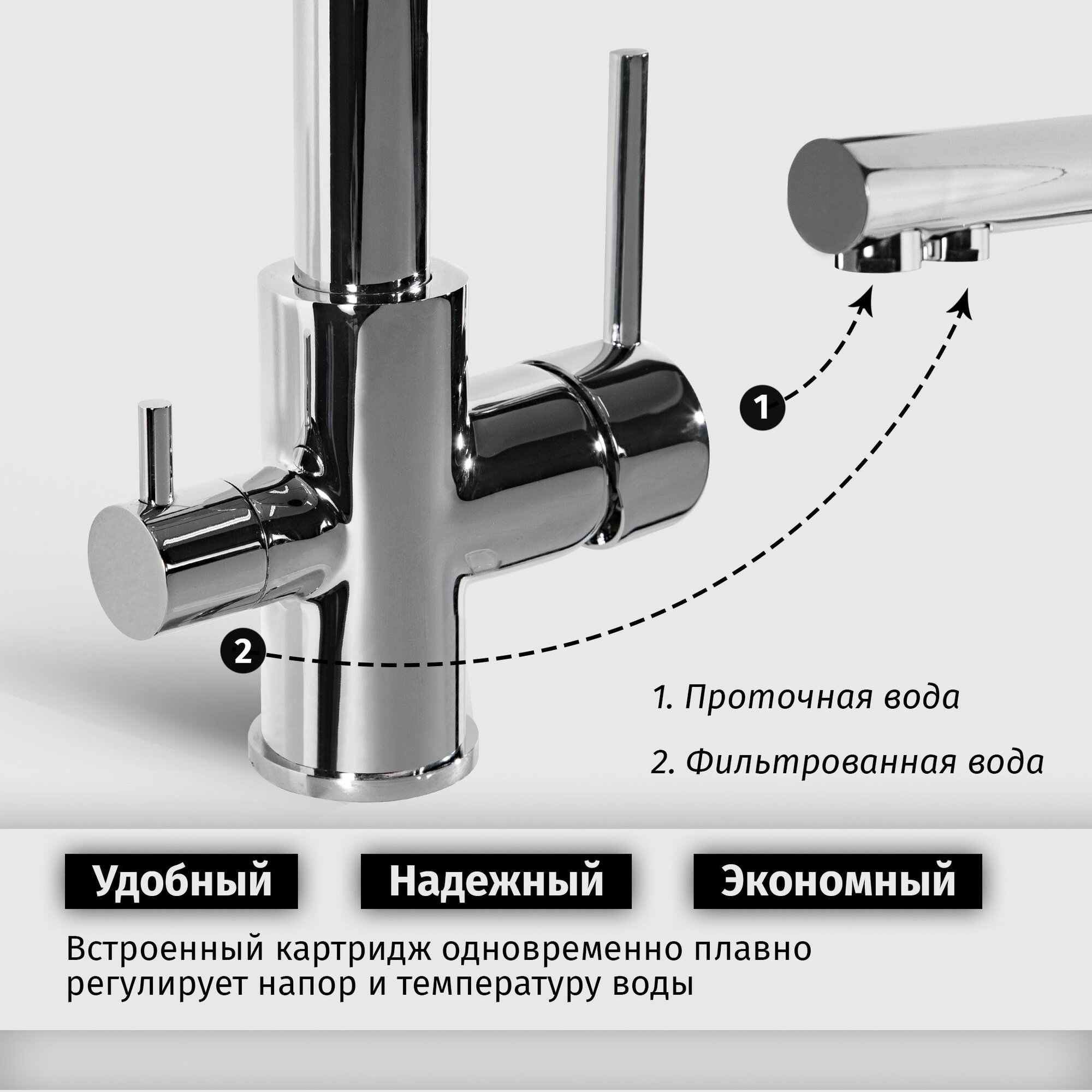 1

2

1. Проточная вода

2. Фильтрованная вода

Удобный

Надежный

Экономный

Встроенный картридж одновременно плавно регулирует напор и температуру воды