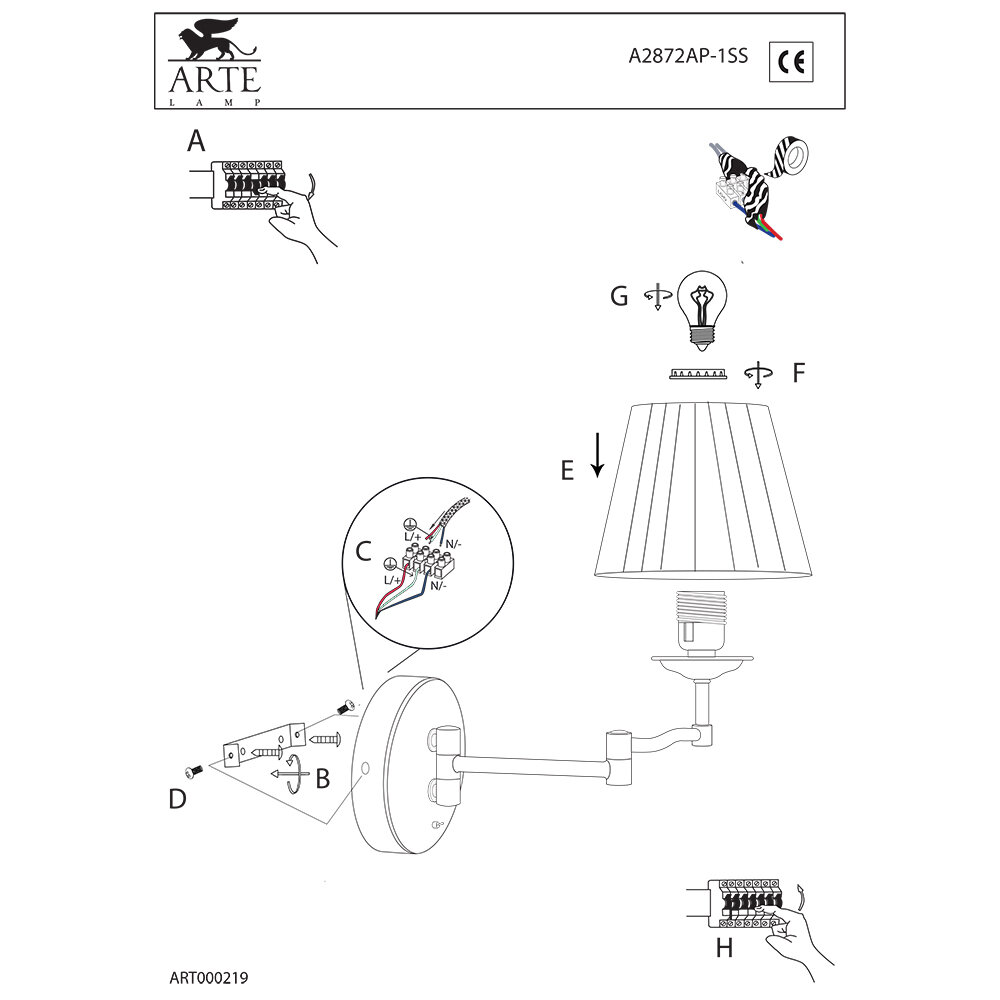 ARTE
LAMP

A2872AP-1SS

CE

A

G

F

E

C

L/+

N/-

L/+

N/-

D

B

H

ART000219