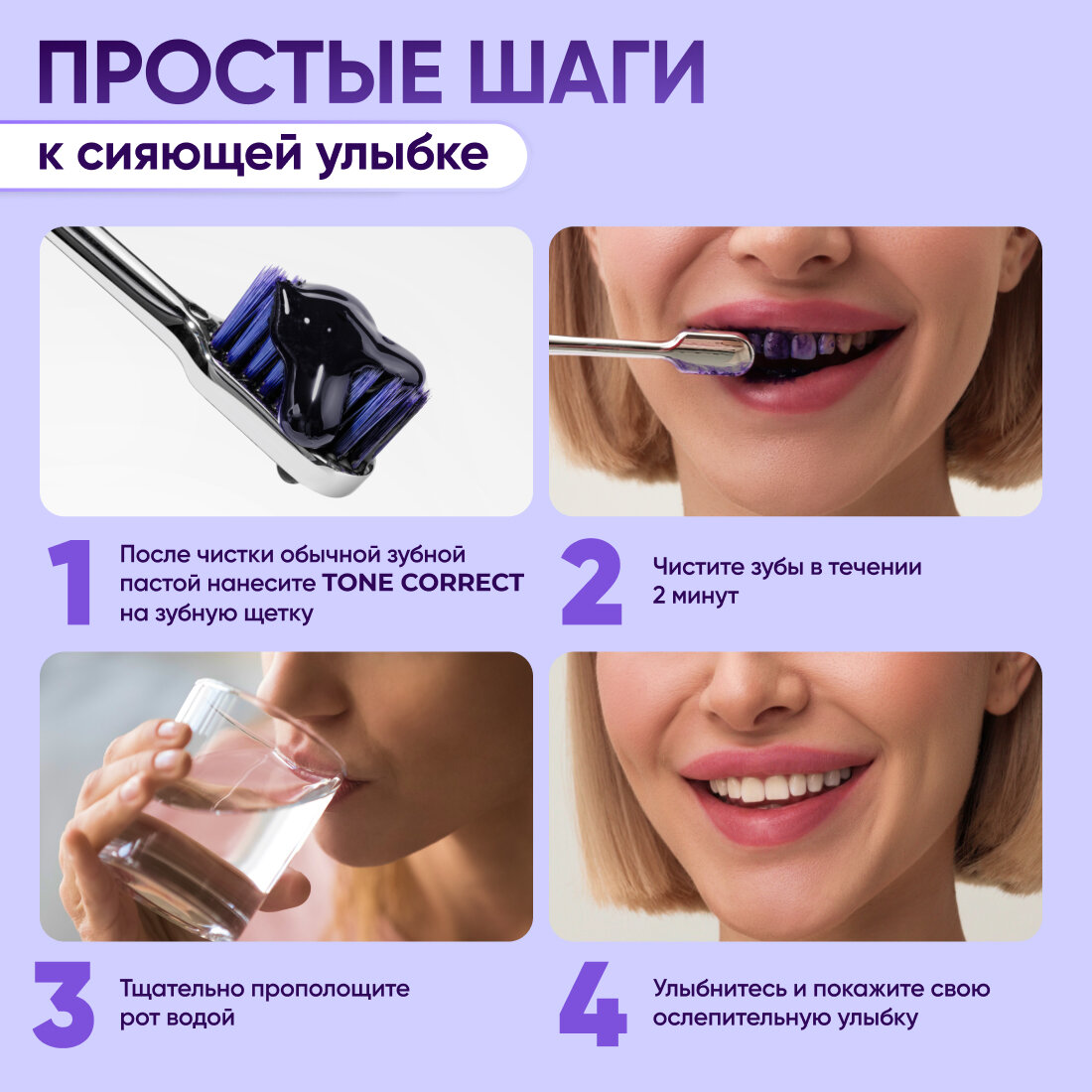 ПРОСТЫЕ ШАГИ

к сияющей улыбке

1 После чистки обычной зубной пастой нанесите TONE CORRECT на зубную щетку

2 Чистите зубы в течении 2 минут

3 Тщательно прополощите рот водой

4 Улыбнитесь и покажите свою ослепительную улыбку