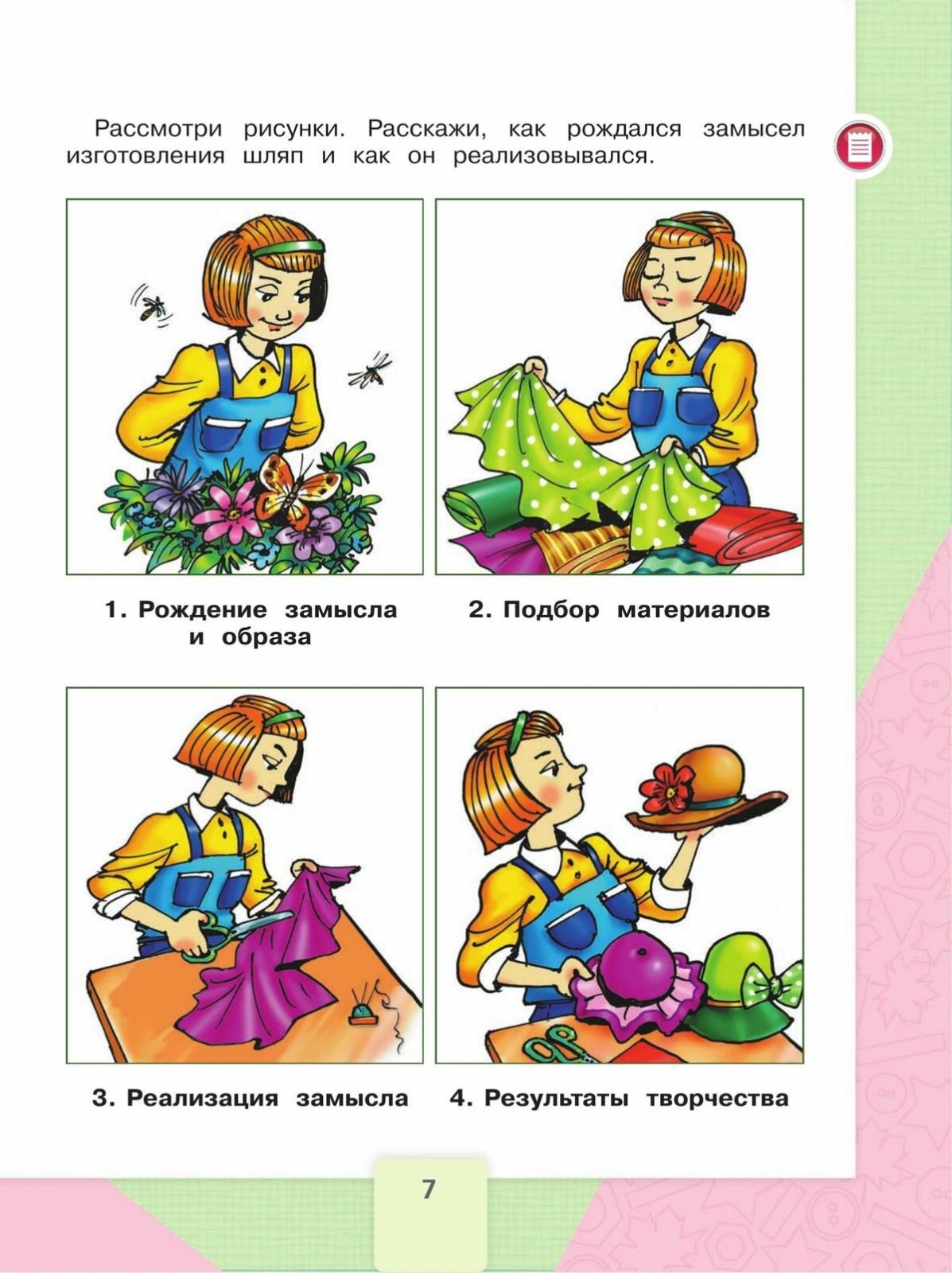 Рассмотри рисунки. Расскажи, как рождался замысел изготовления шляп и как он реализовывался.

1. Рождение замысла и образа

2. Подбор материалов

3. Реализация замысла

4. Результаты творчества

7