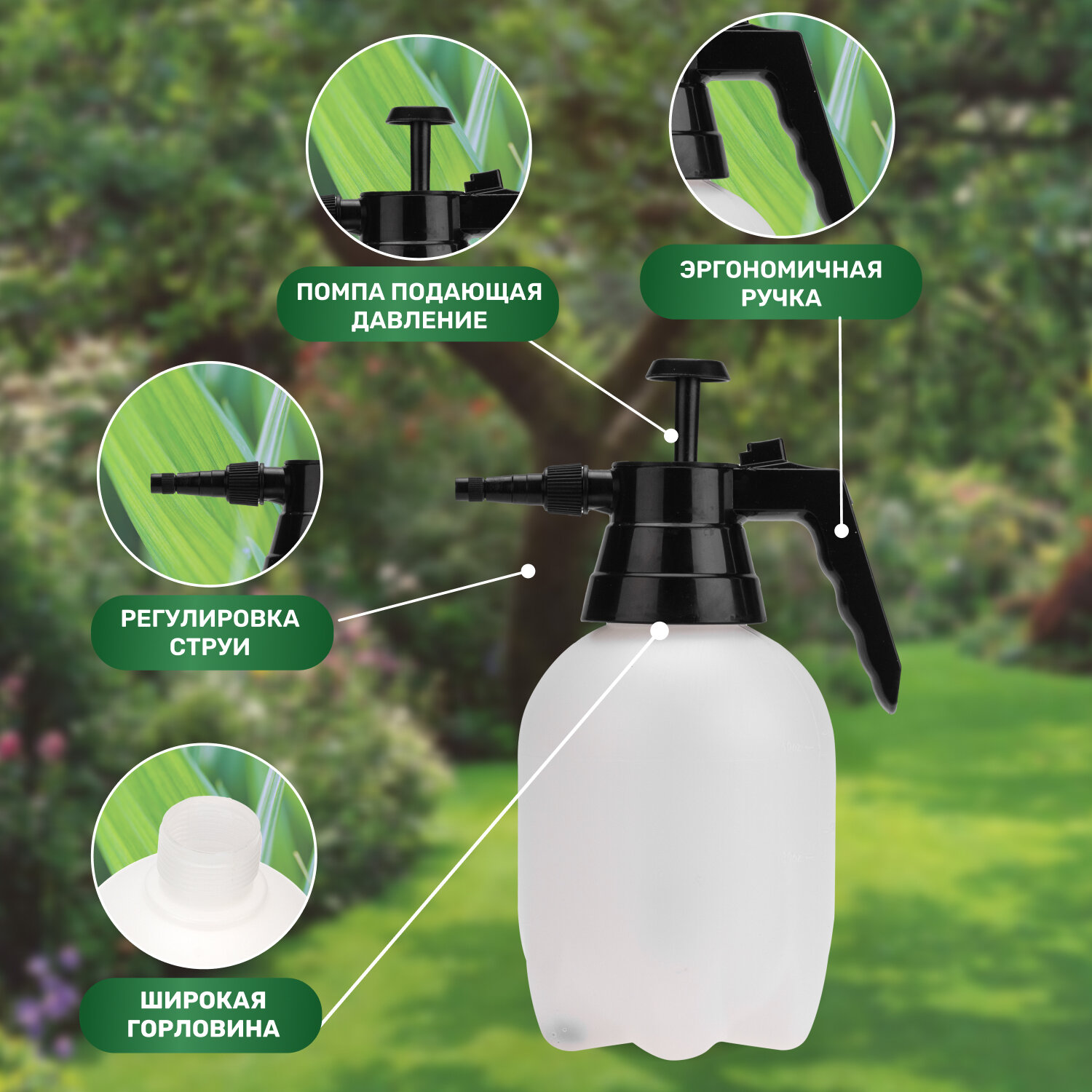 ПОМПА ПОДАЮЩАЯ ДАВЛЕНИЕ

ЭРГОНОМИЧНАЯ РУЧКА

РЕГУЛИРОВКА СТРУИ

ШИРОКАЯ ГОРЛОВИНА