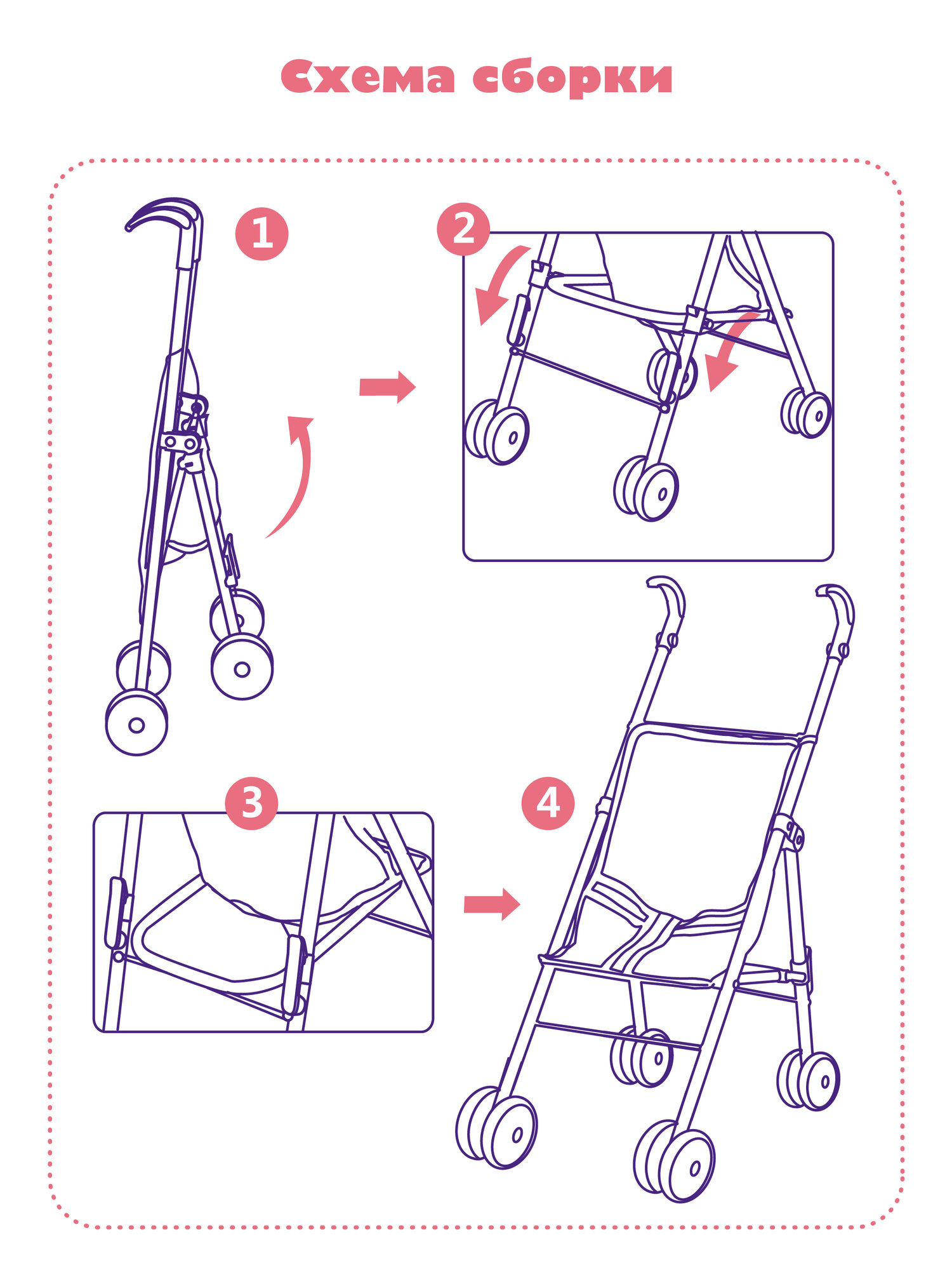 Схема сборки

1

2

3

4