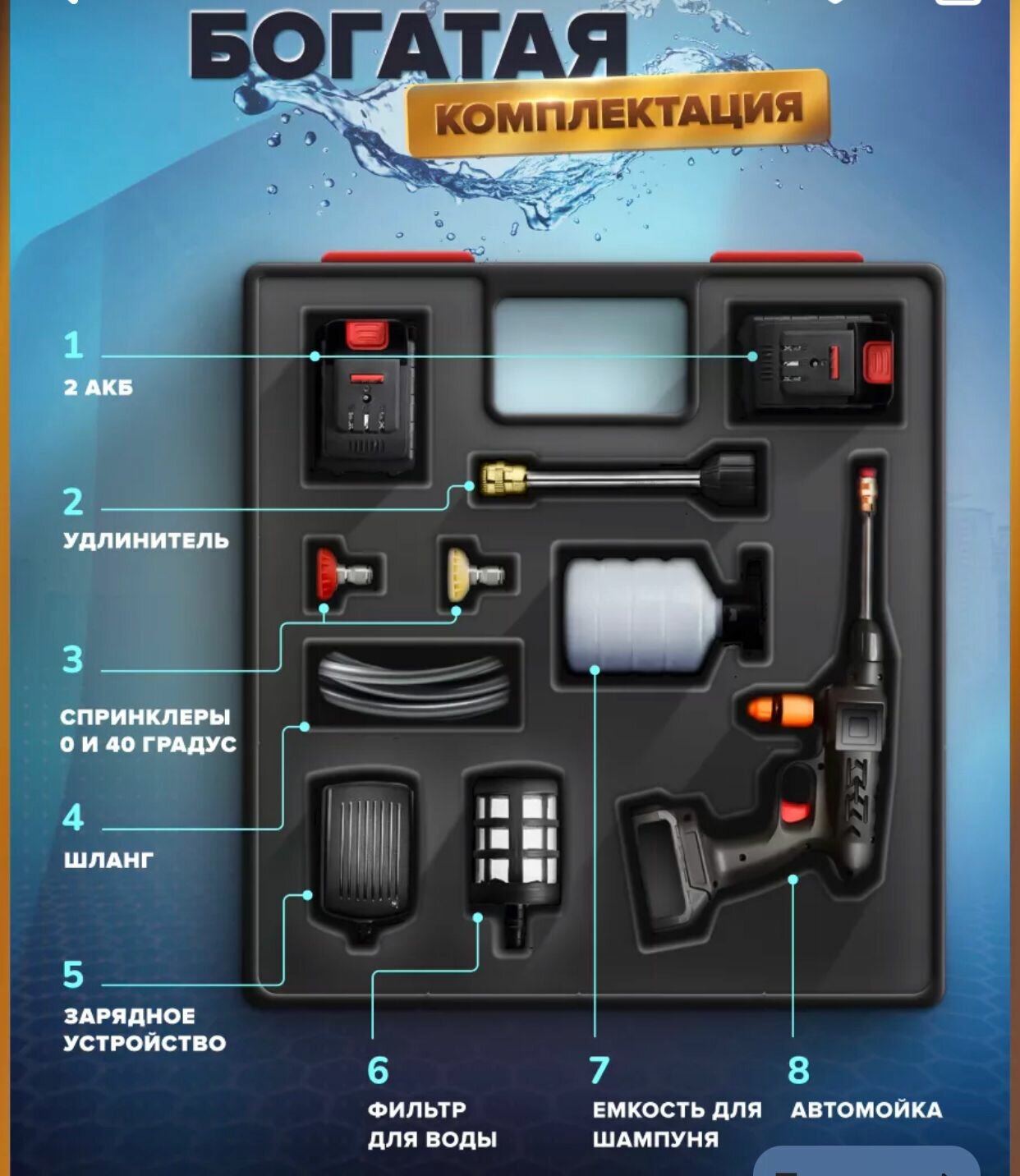 БОГАТАЯ
КОМПЛЕКТАЦИЯ

1
2 АКБ

2
УДЛИНИТЕЛЬ

3
СПРИНКЛЕРЫ 0 И 40 ГРАДУС

4
ШЛАНГ

5
ЗАРЯДНОЕ УСТРОЙСТВО

6
ФИЛЬТР ДЛЯ ВОДЫ

7
ЕМКОСТЬ ДЛЯ ШАМПУНЯ

8
АВТОМОЙКА