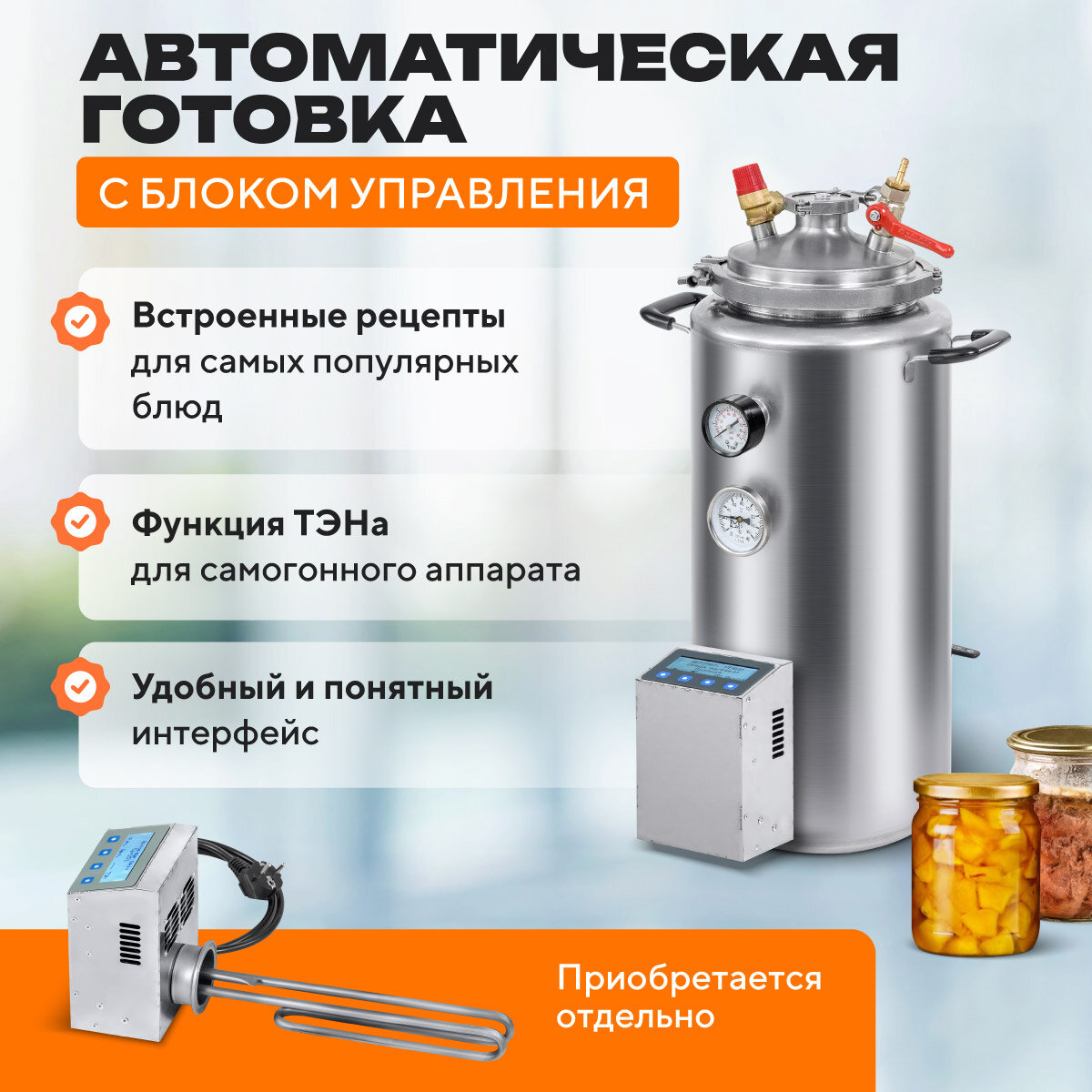 АВТОМАТИЧЕСКАЯ ГОТОВКА

С БЛОКОМ УПРАВЛЕНИЯ

Встроенные рецепты для самых популярных блюд

Функция ТЭНа для самогонного аппарата

Удобный и понятный интерфейс

Приобретается отдельно