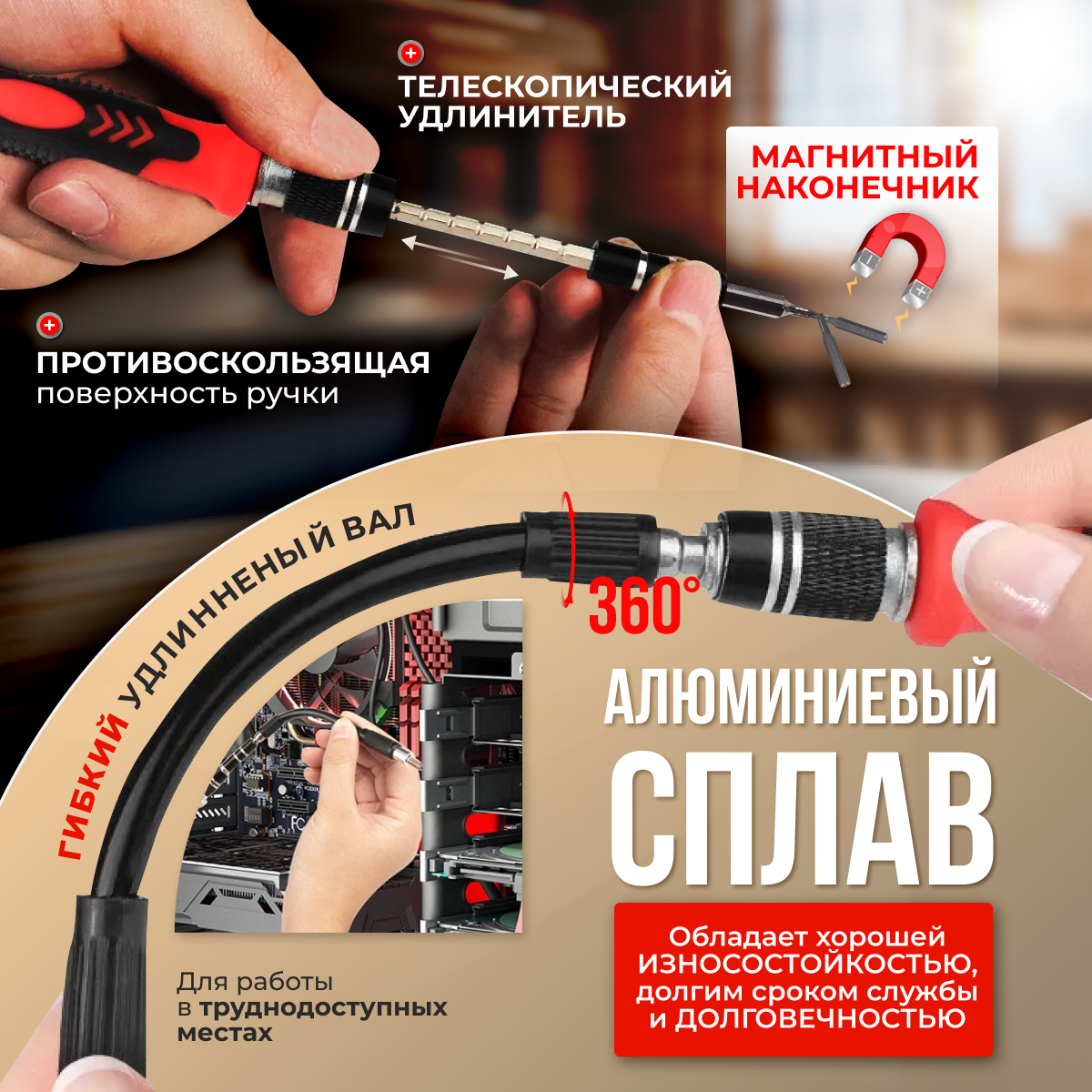 ТЕЛЕСКОПИЧЕСКИЙ УДЛИНИТЕЛЬ

МАГНИТНЫЙ НАКОНЕЧНИК

ПРОТИВОСКОЛЬЗЯЩАЯ поверхность ручки

ГИБКИЙ УДЛИННЕНЫЙ ВАЛ

360°

АЛЮМИНИЕВЫЙ СПЛАВ

Обладает хорошей ИЗНОСОСТОЙКОСТЬЮ, долгим сроком службы и ДОЛГОВЕЧНОСТЬЮ

Для работы в труднодоступных местах