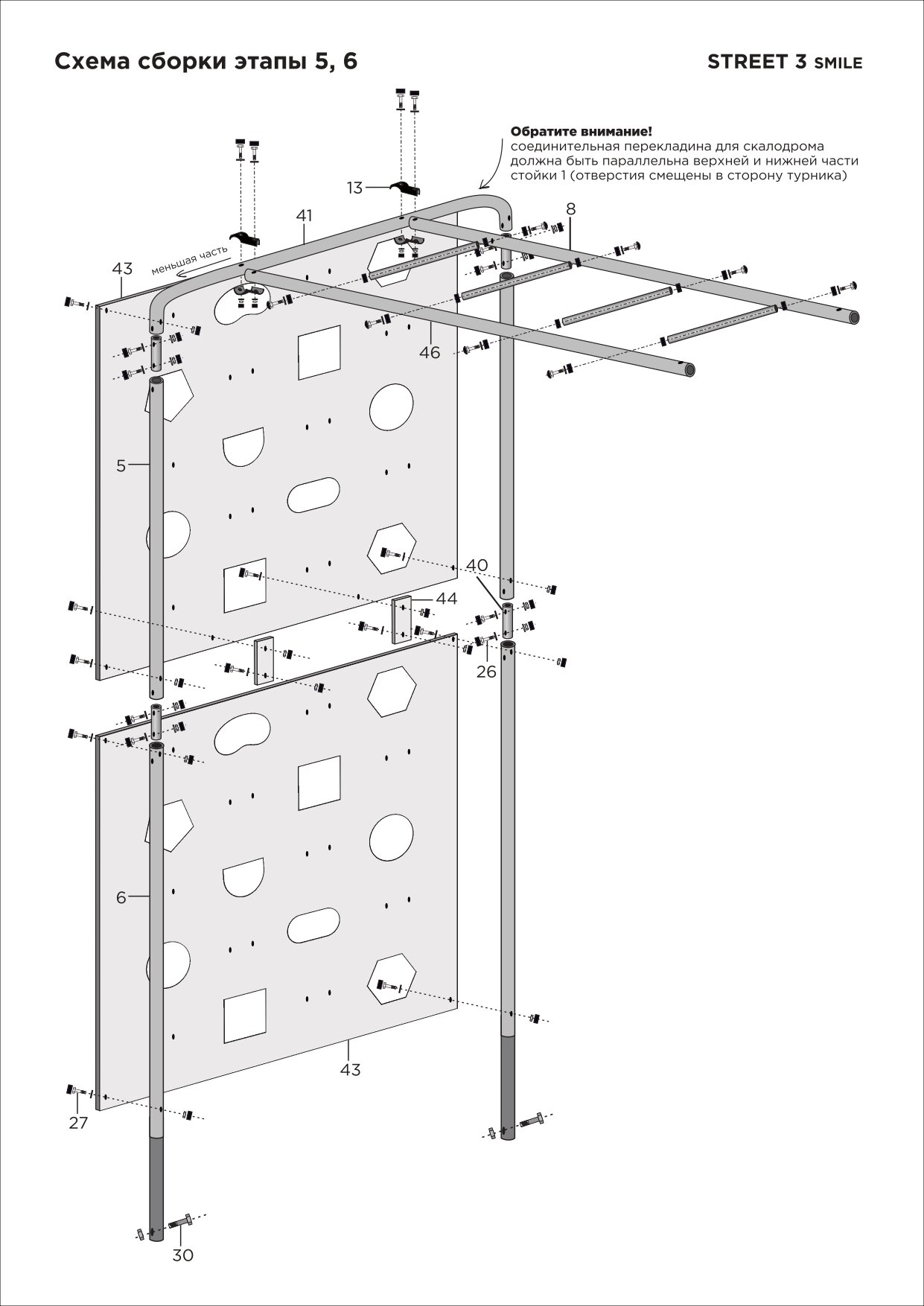 Схема сборки этапы 5, 6

STREET 3 SMILE

Обратите внимание!
соединительная перекладина для скалодрома должна быть параллельна верхней и нижней части стойки 1 (отверстия смещены в сторону турника)

13

41

8

меньшая часть

43

46

5

40

44

26

6

43

27

30