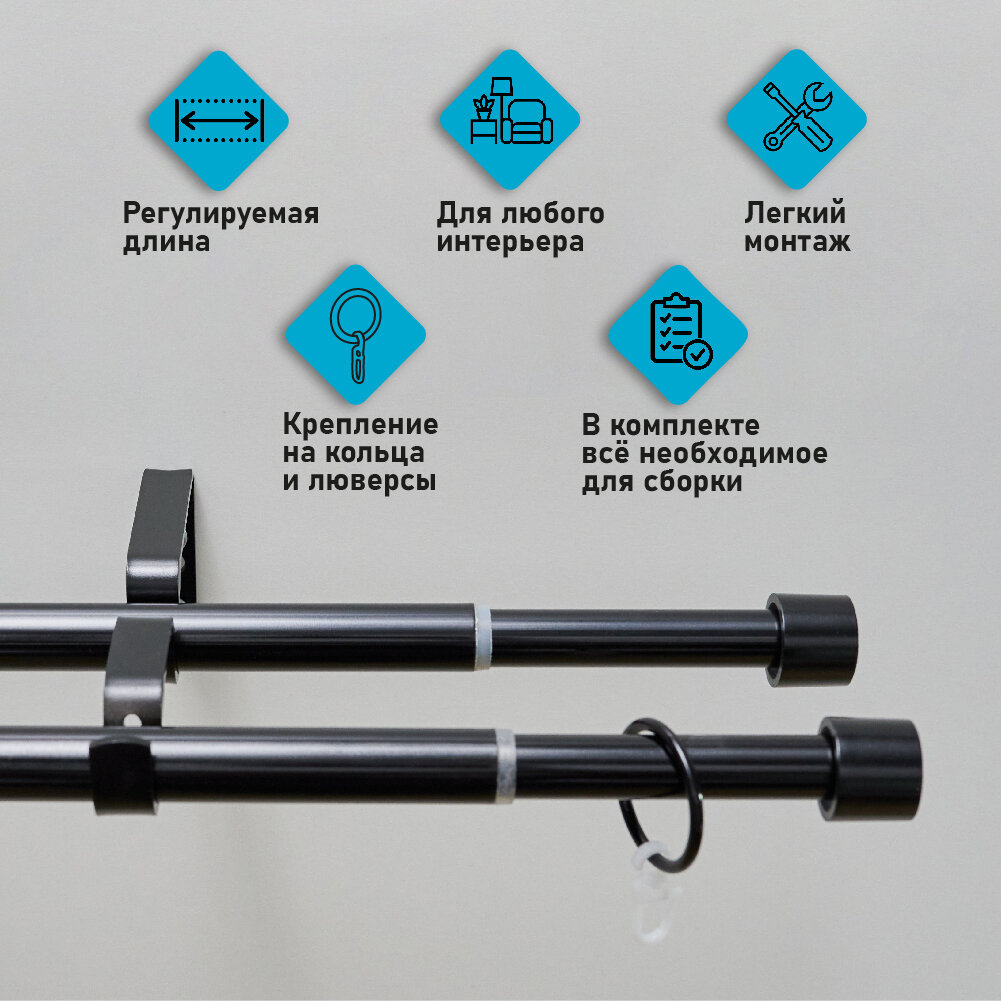 Регулируемая длина

Для любого интерьера

Легкий монтаж

Крепление на кольца и люверсы

В комплекте всё необходимое для сборки