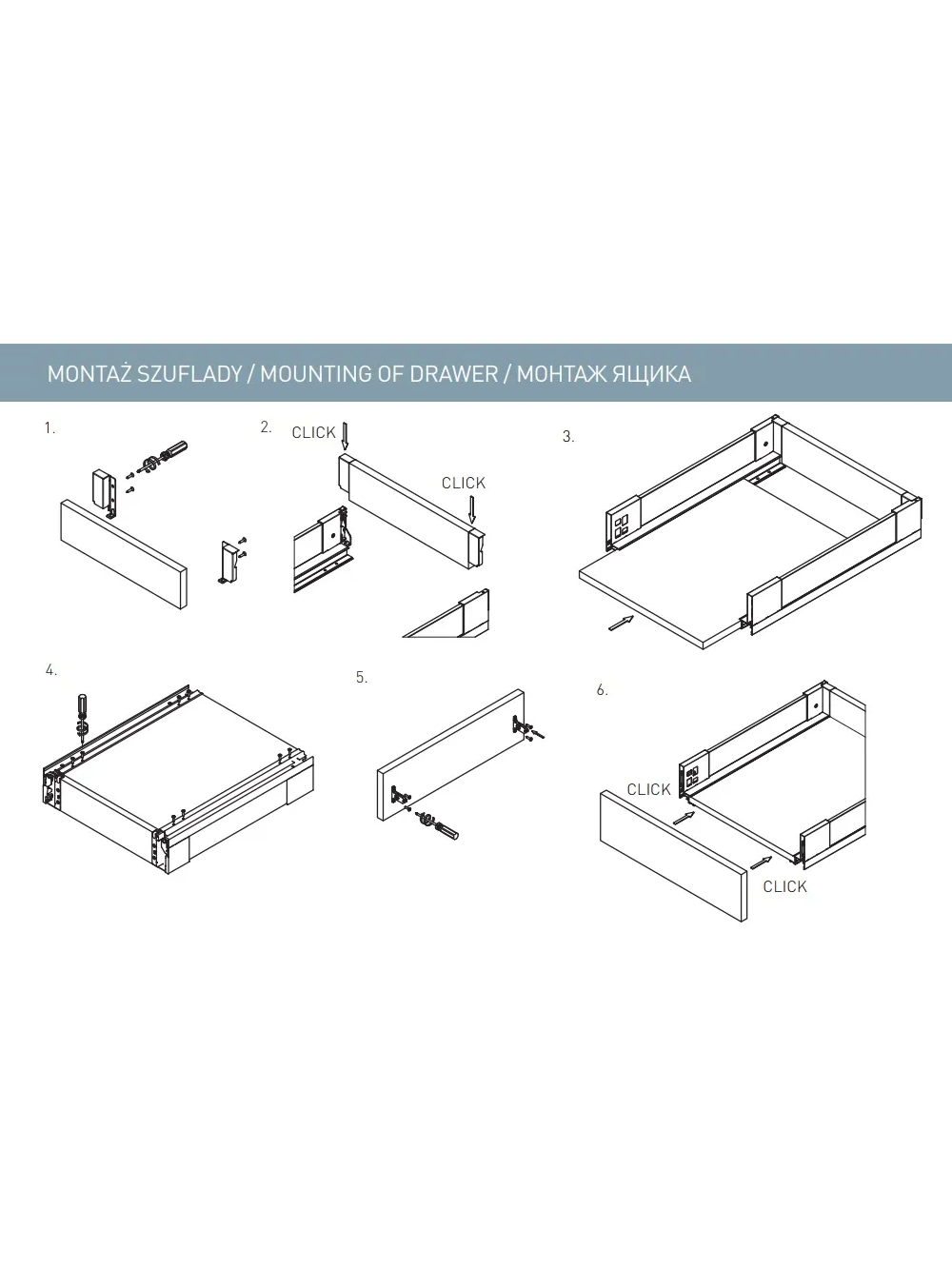 MONTAŻ SZUFLADY / MOUNTING OF DRAWER / МОНТАЖ ЯЩИКА

1.

2.
CLICK
CLICK

3.

4.

5.

6.
CLICK
CLICK