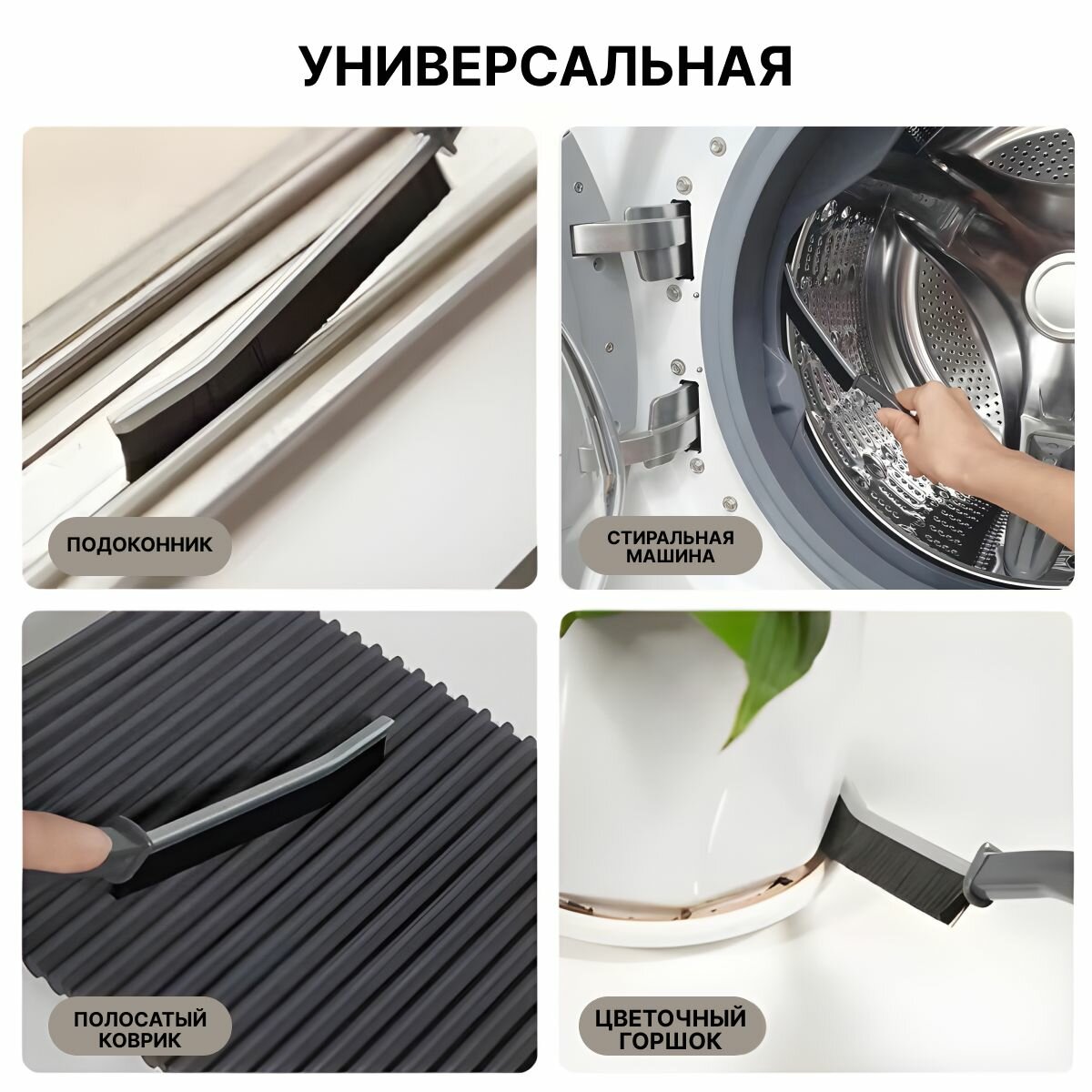 УНИВЕРСАЛЬНАЯ

ПОДОКОННИК

СТИРАЛЬНАЯ МАШИНА

ПОЛОСАТЫЙ КОВРИК

ЦВЕТОЧНЫЙ ГОРШОК