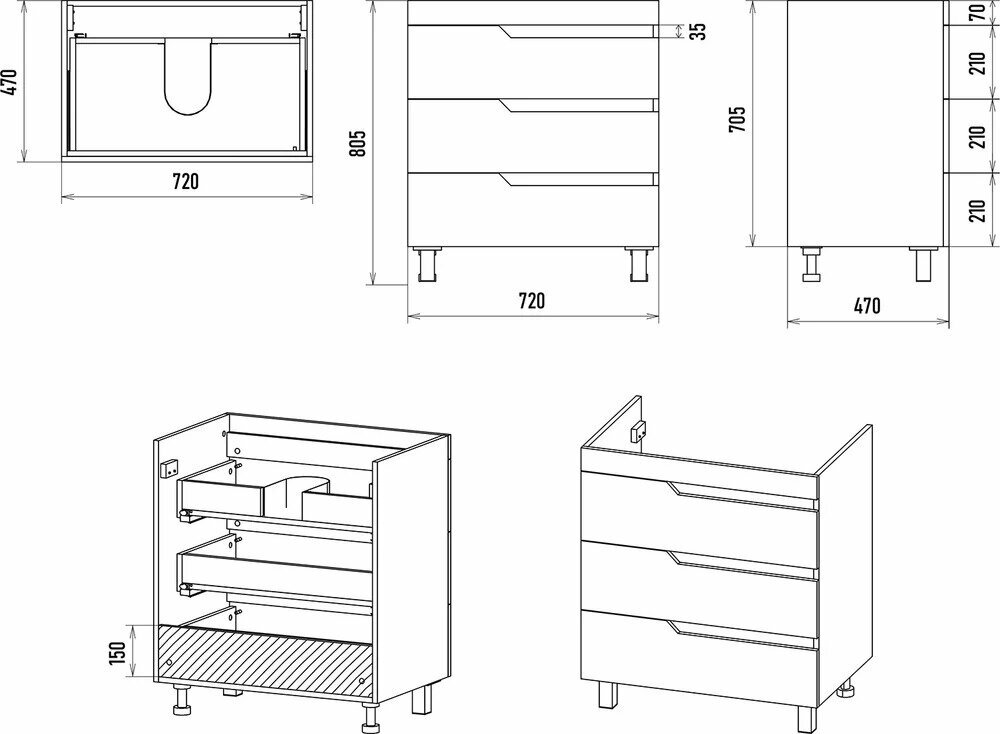 470
720
805
35
720
705
70
210
210
210
470
150