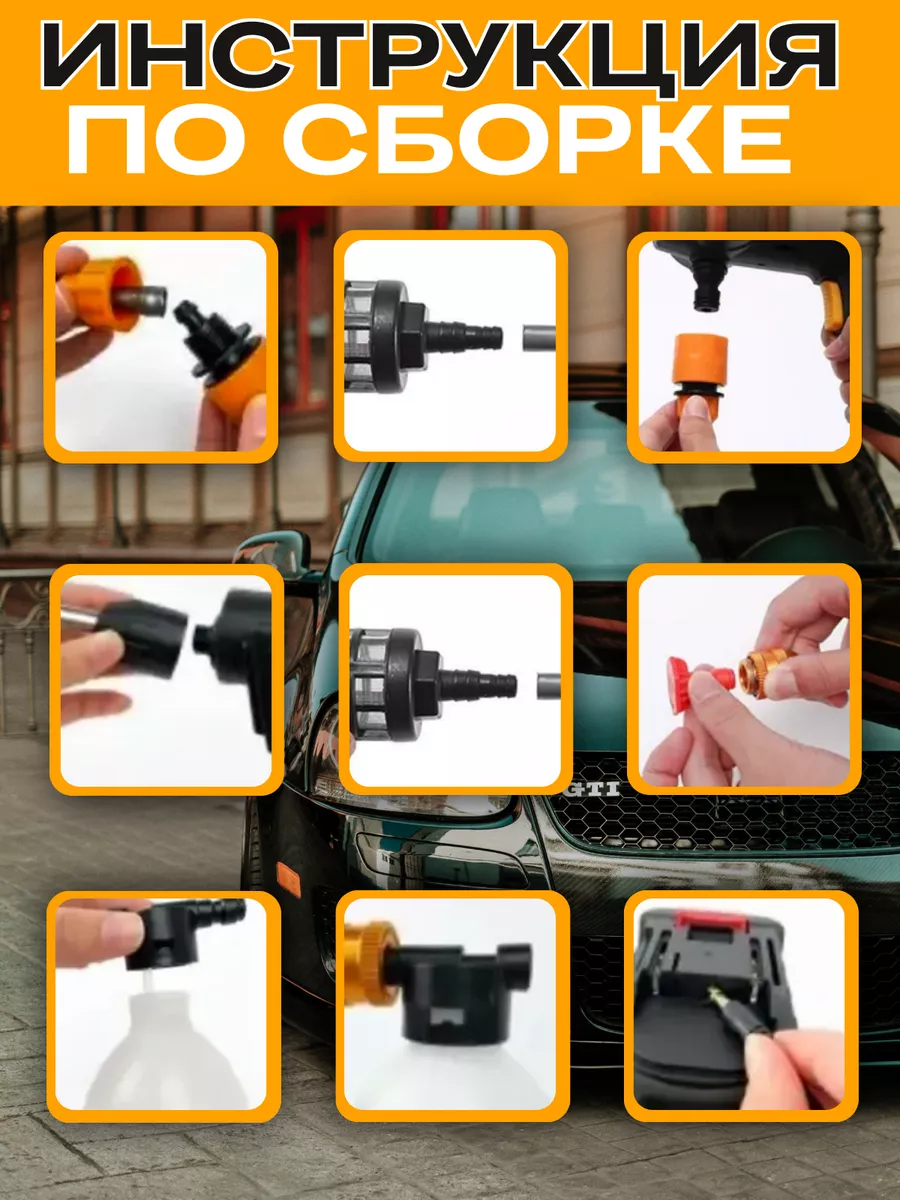 ИНСТРУКЦИЯ
ПО СБОРКЕ

GTI