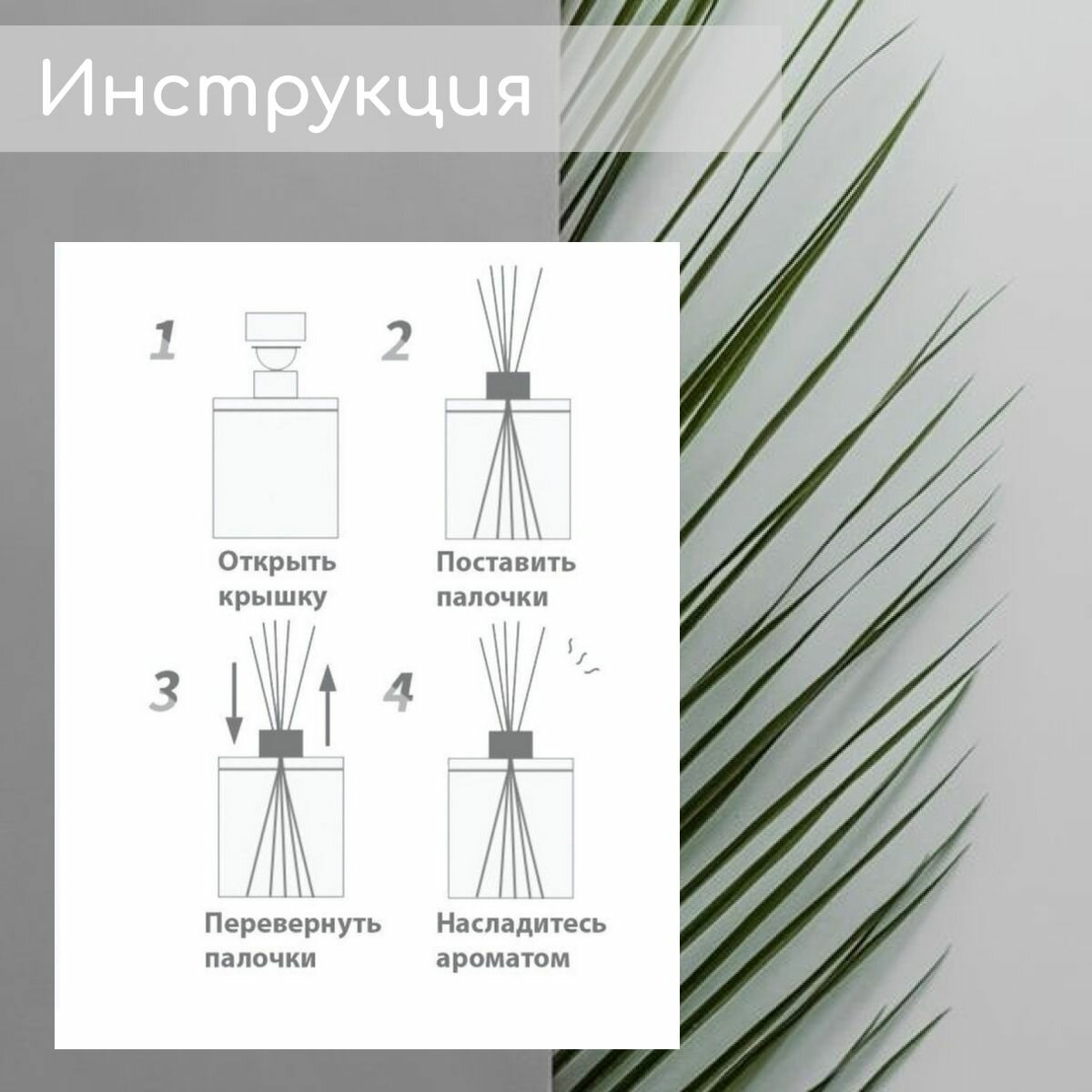 Инструкция

1

Открыть крышку

2

Поставить палочки

3

Перевернуть палочки

4

Насладитесь ароматом