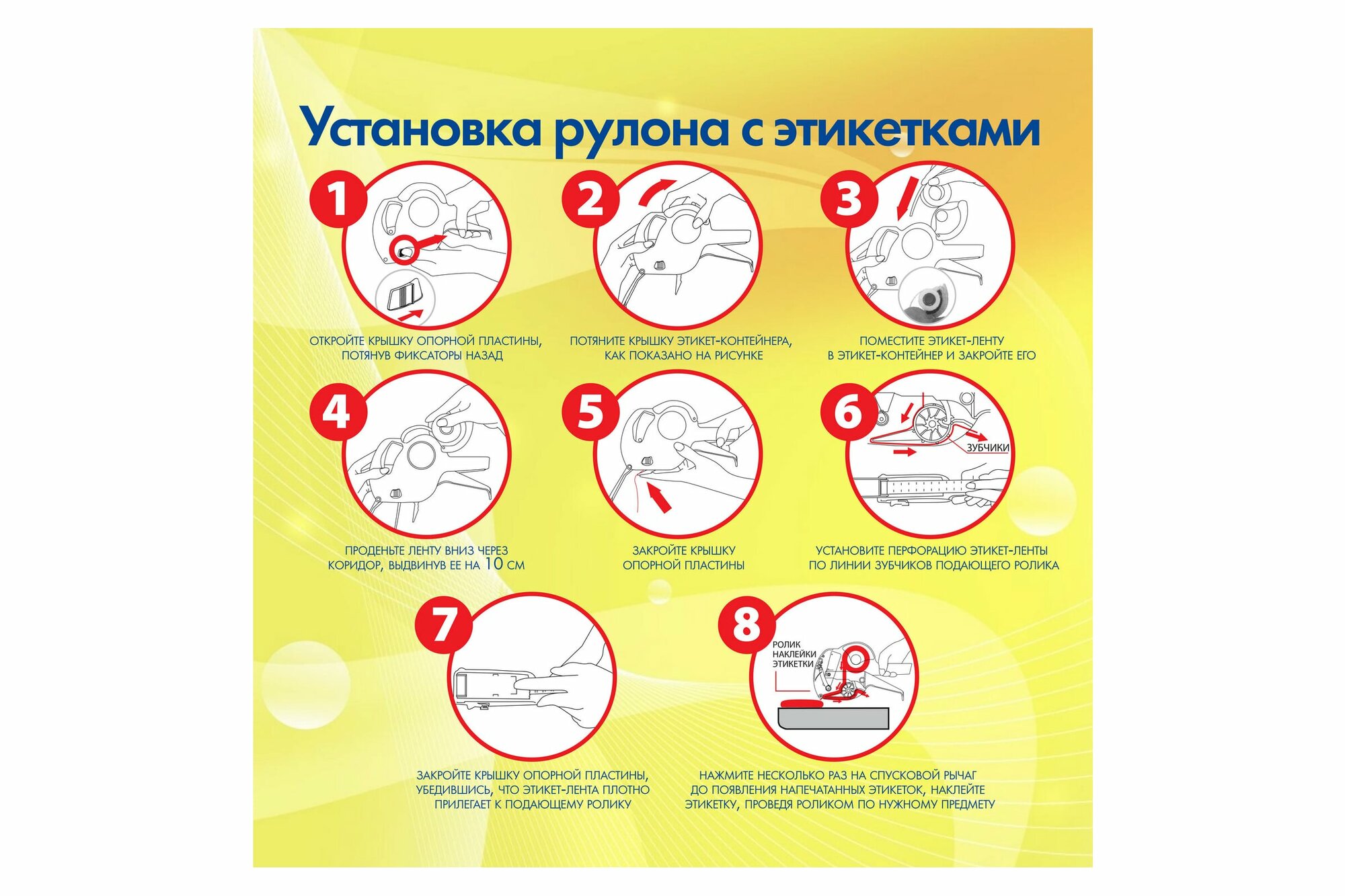 Установка рулона с этикетками

1

ОТКРОЙТЕ КРЫШКУ ОПОРНОЙ ПЛАСТИНЫ, ПОТЯНУВ ФИКСАТОРЫ НАЗАД

2

ПОТЯНИТЕ КРЫШКУ ЭТИКЕТ-КОНТЕЙНЕРА, КАК ПОКАЗАНО НА РИСУНКЕ

3

ПОМЕСТИТЕ ЭТИКЕТ-ЛЕНТУ В ЭТИКЕТ-КОНТЕЙНЕР И ЗАКРОЙТЕ ЕГО

4

ПРОДЕНЬТЕ ЛЕНТУ ВНИЗ ЧЕРЕЗ КОРИДОР, ВЫДВИНУВ ЕЕ НА 10 СМ

5

ЗАКРОЙТЕ КРЫШКУ ОПОРНОЙ ПЛАСТИНЫ

6

ЗУБЧИКИ

УСТАНОВИТЕ ПЕРФОРАЦИЮ ЭТИКЕТ-ЛЕНТЫ ПО ЛИНИИ ЗУБЧИКОВ ПОДАЮЩЕГО РОЛИКА

7

ЗАКРОЙТЕ КРЫШКУ ОПОРНОЙ ПЛАСТИНЫ, УБЕДИВШИСЬ, ЧТО ЭТИКЕТ-ЛЕНТА ПЛОТНО ПРИЛЕГАЕТ К ПОДАЮЩЕМУ РОЛИКУ

8

РОЛИК НАКЛЕЙКИ ЭТИКЕТКИ

НАЖМИТЕ НЕСКОЛЬКО РАЗ НА СПУСКОВОЙ РЫЧАГ ДО ПОЯВЛЕНИЯ НАПЕЧАТАННЫХ ЭТИКЕТОК, НАКЛЕЙТЕ ЭТИКЕТКУ, ПРОВЕДЯ РОЛИКОМ ПО НУЖНОМУ ПРЕДМЕТУ