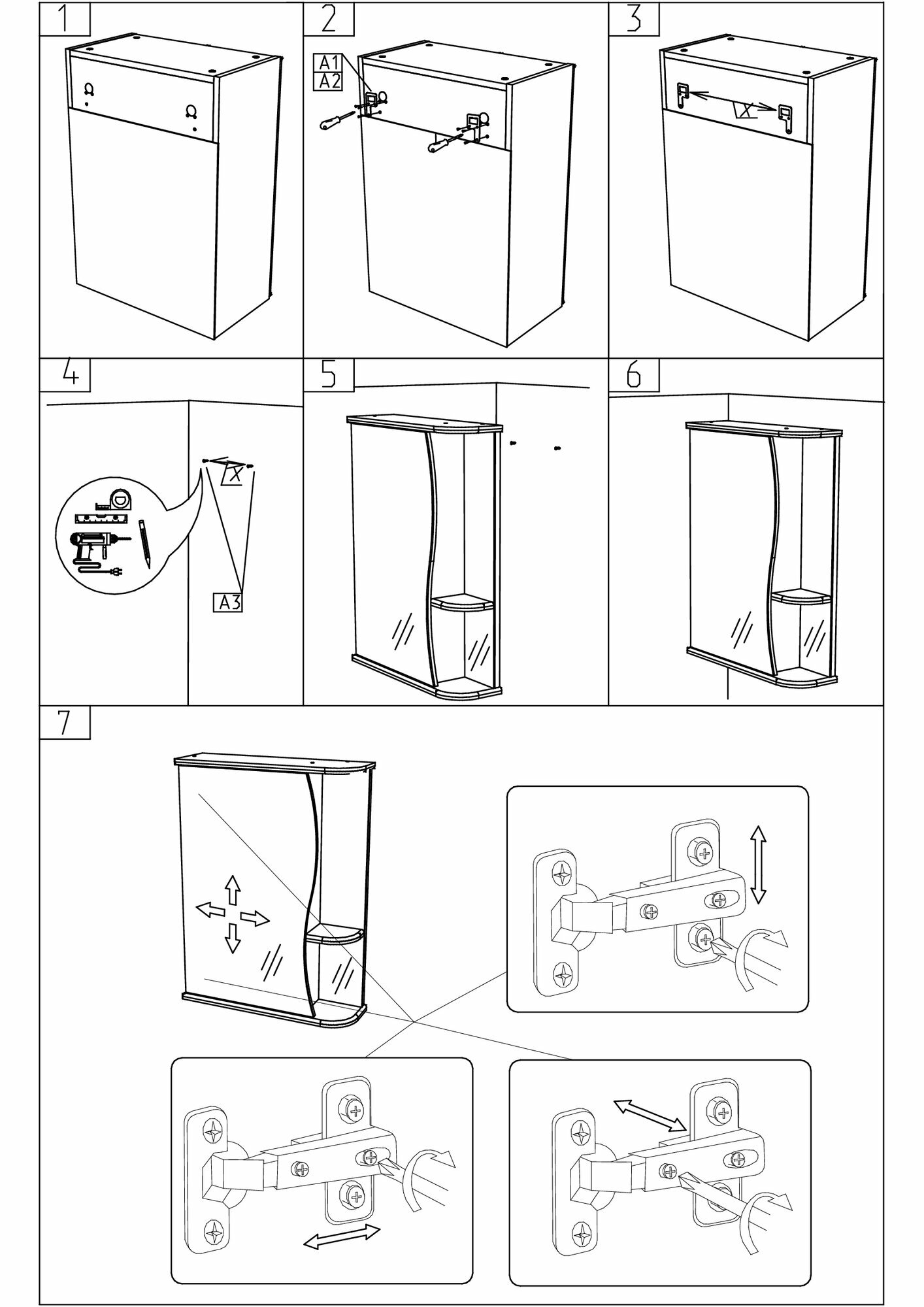 1

2

A1
A2

3

X

4

X

A3

5

6

7