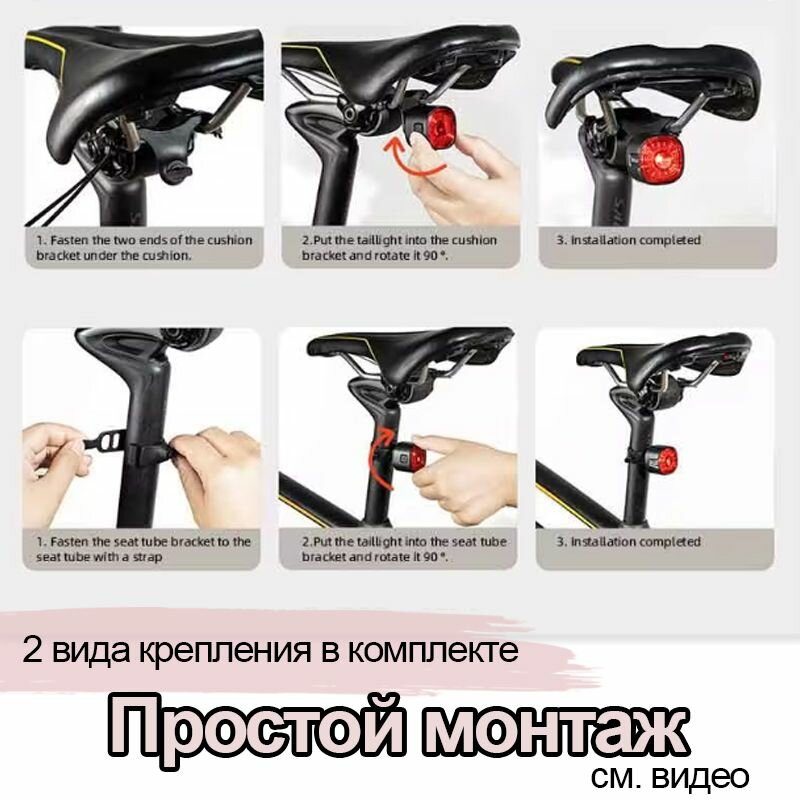 1. Fasten the two ends of the cushion bracket under the cushion.

2.Put the taillight into the cushion bracket and rotate it 90 °.

3. Installation completed

1. Fasten the seat tube bracket to the seat tube with a strap

2.Put the taillight into the seat tube bracket and rotate it 90 °.

3. Installation completed

2 вида крепления в комплекте

Простой монтаж

см. видео