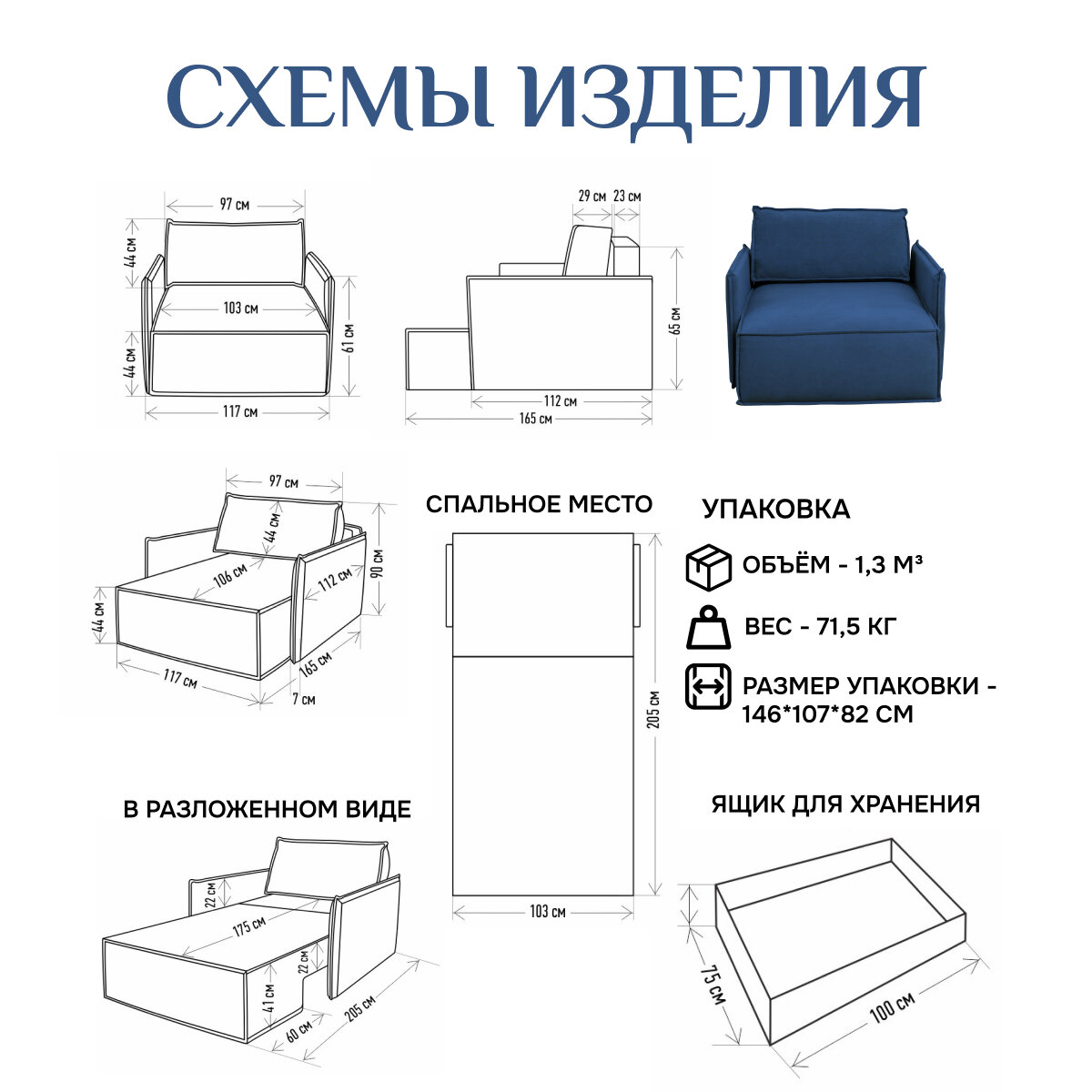 СХЕМЫ ИЗДЕЛИЯ

97 см
44 см
103 см
44 см
61 см
117 см

29 см
23 см
65 см
112 см
165 см

97 см
44 см
106 см
112 см
90 см
44 см
117 см
165 см
7 см

СПАЛЬНОЕ МЕСТО
205 см
103 см

УПАКОВКА
ОБЪЁМ - 1,3 М³
ВЕС - 71,5 КГ
РАЗМЕР УПАКОВКИ - 146*107*82 СМ

В РАЗЛОЖЕННОМ ВИДЕ
22 см
175 см
22 см
41 см
60 см
205 см

ЯЩИК ДЛЯ ХРАНЕНИЯ
75 см
100 см