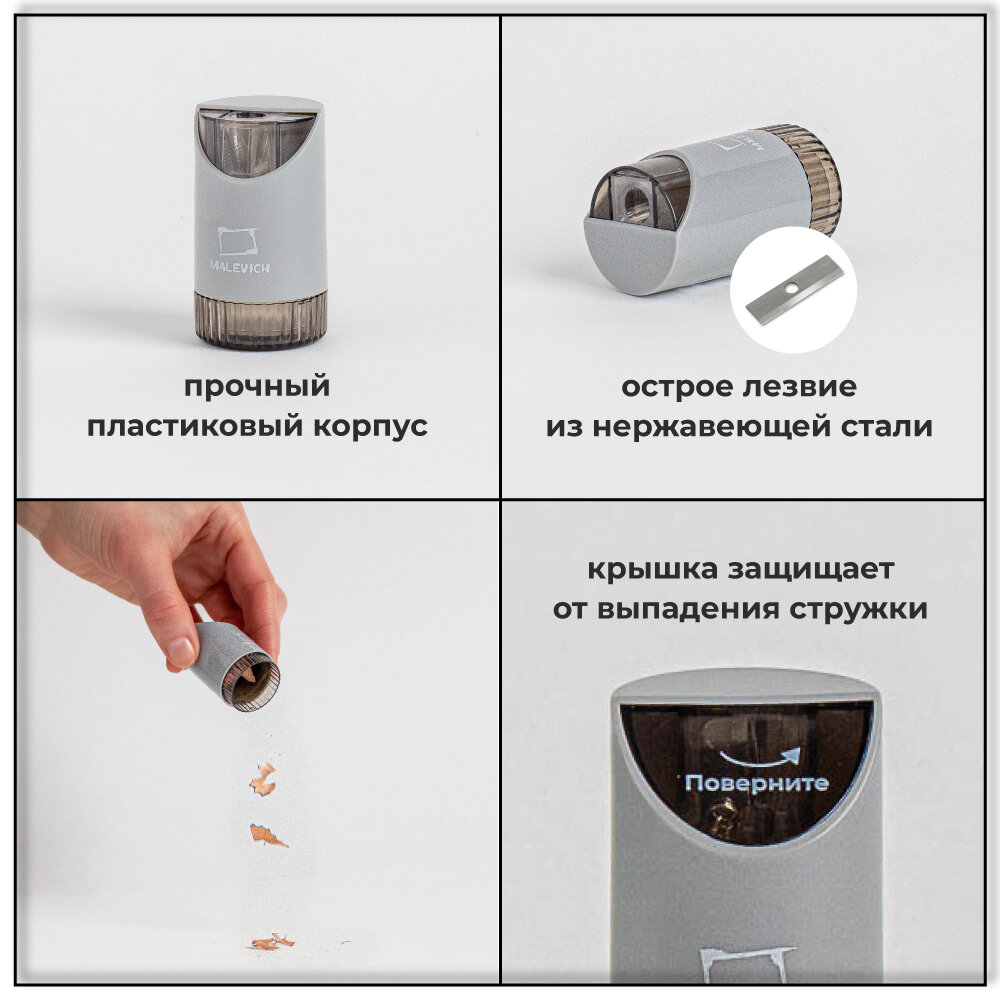 MALEVICH

прочный пластиковый корпус

острое лезвие из нержавеющей стали

крышка защищает от выпадения стружки

Поверните