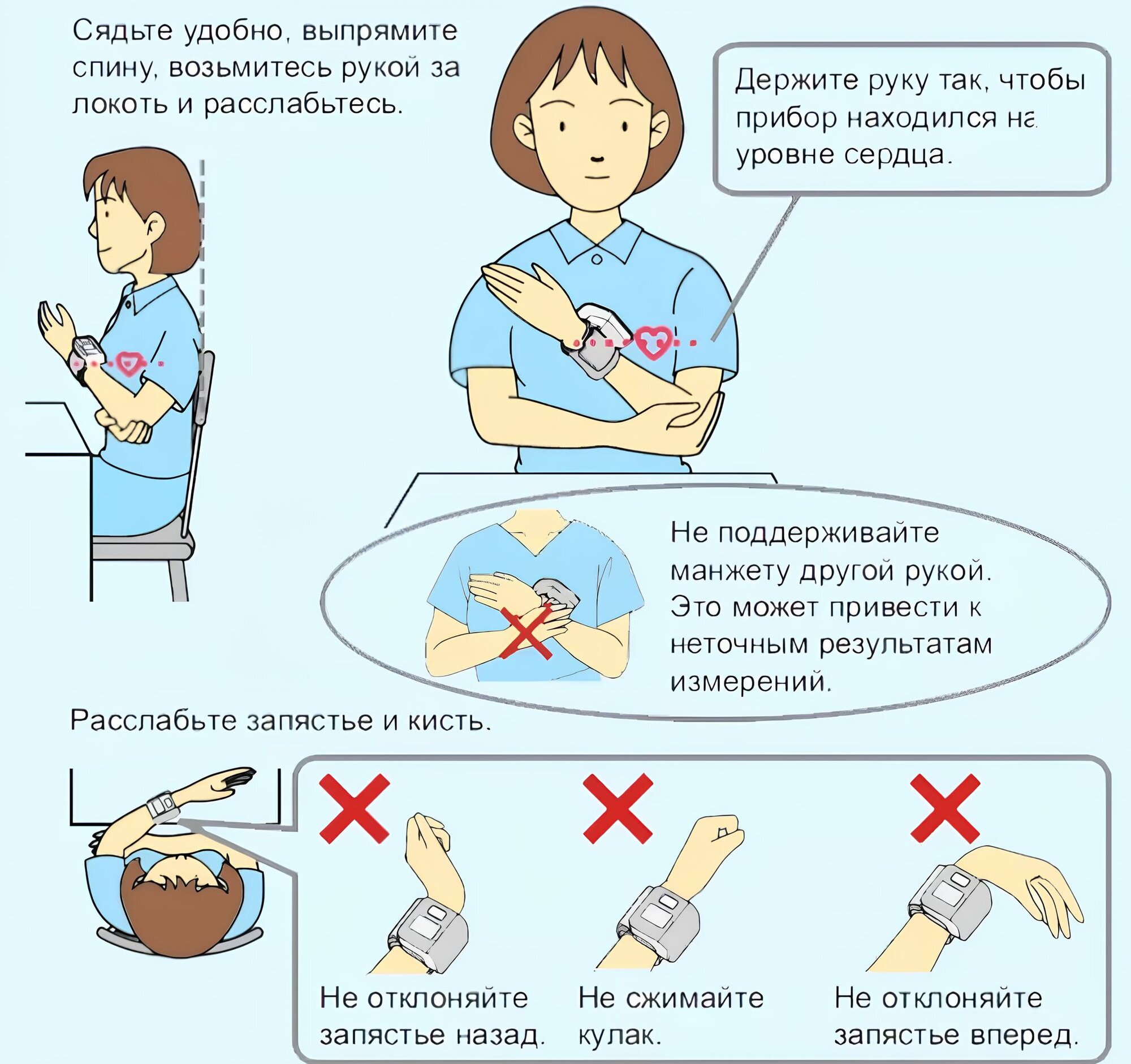 Сядьте удобно, выпрямите спину, возьмитесь рукой за локоть и расслабьтесь.

Держите руку так, чтобы прибор находился на уровне сердца.

Не поддерживайте манжету другой рукой. Это может привести к неточным результатам измерений.

Расслабьте запястье и кисть.

Не отклоняйте запястье назад.

Не сжимайте кулак.

Не отклоняйте запястье вперед.