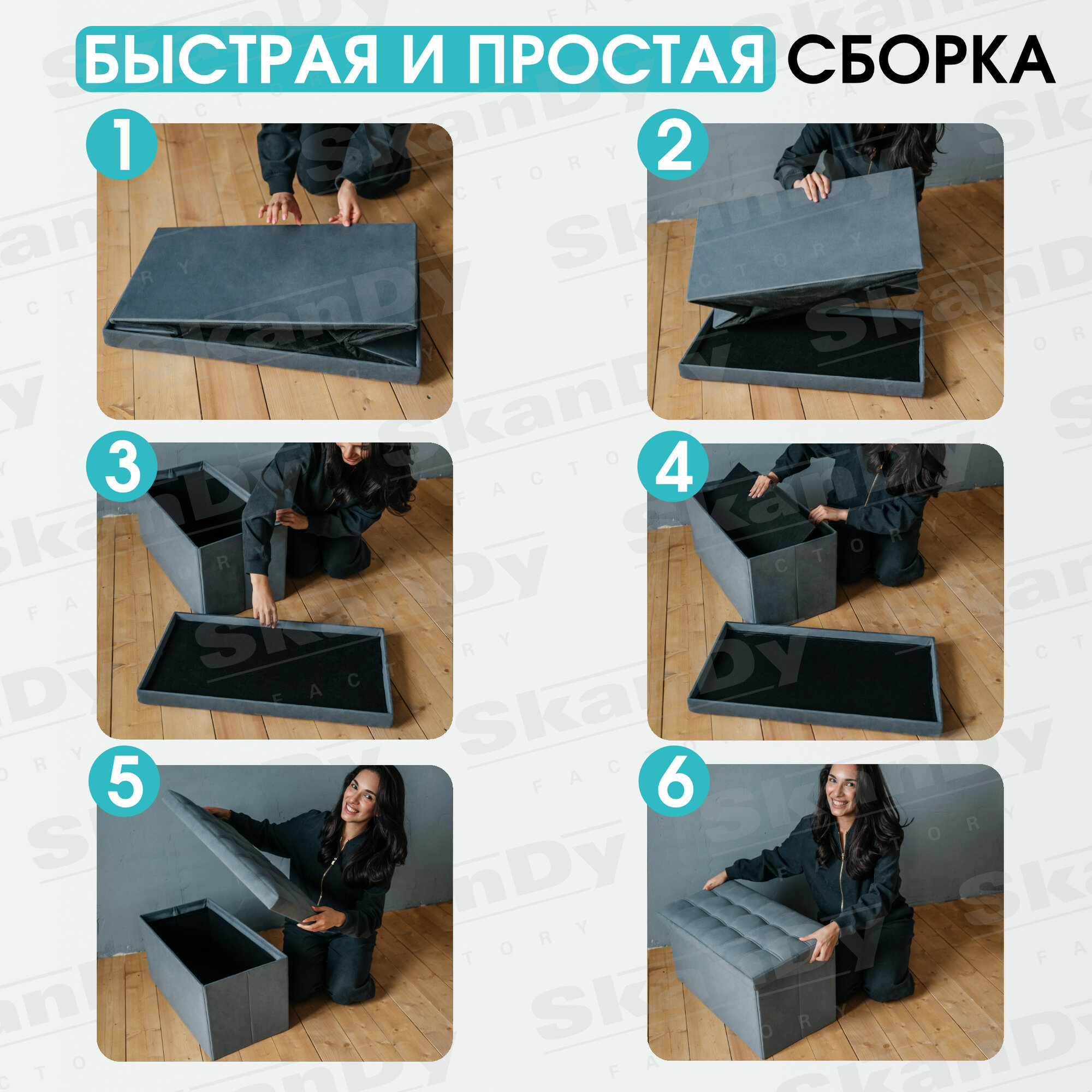 БЫСТРАЯ И ПРОСТАЯ СБОРКА

1

2

3

4

5

6

SkanDy FACTORY