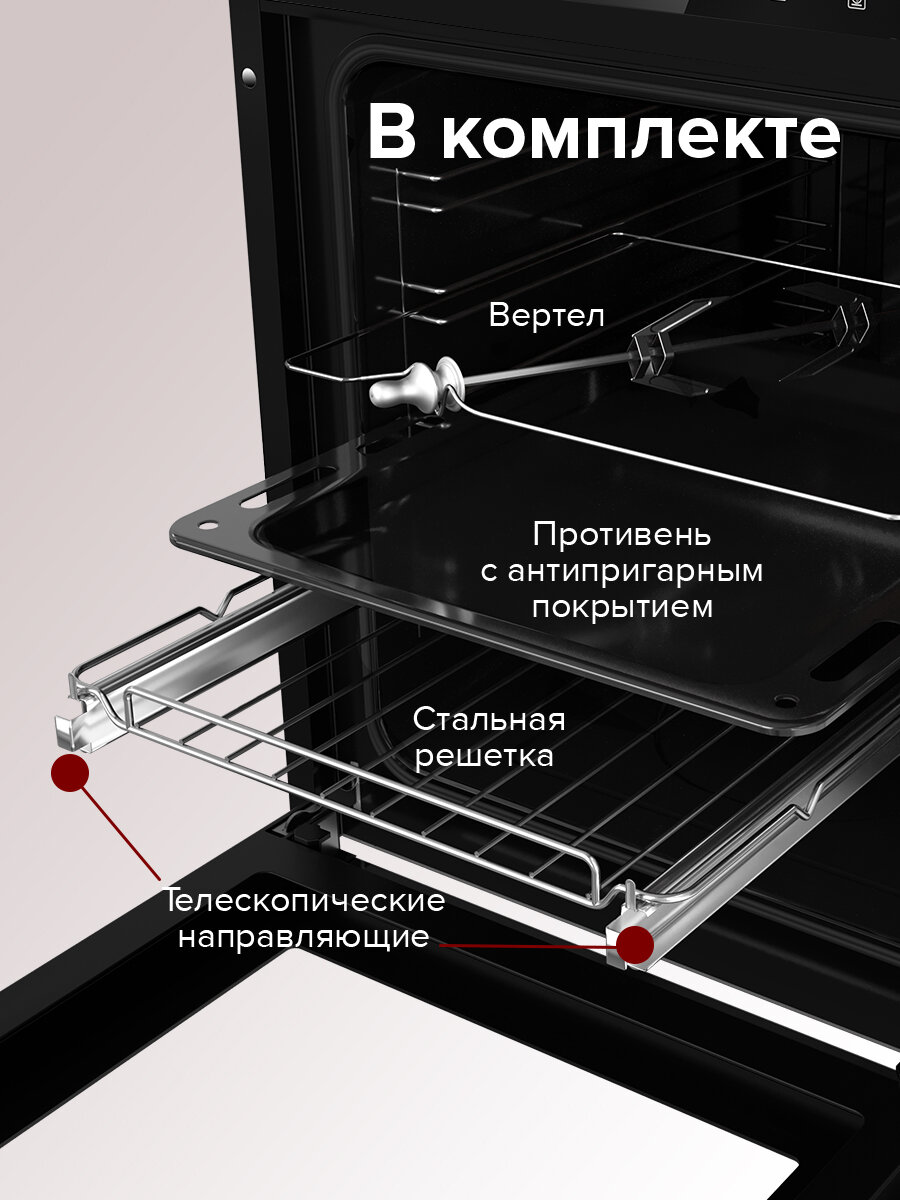 В комплекте

Вертел

Противень с антипригарным покрытием

Стальная решетка

Телескопические направляющие