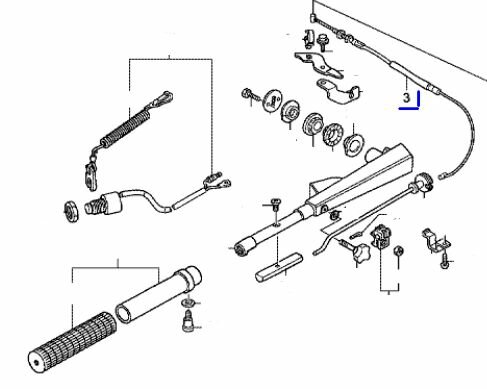 3