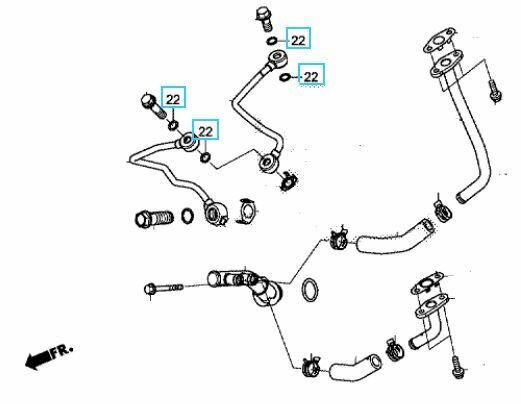 22
22
22
22
FR.