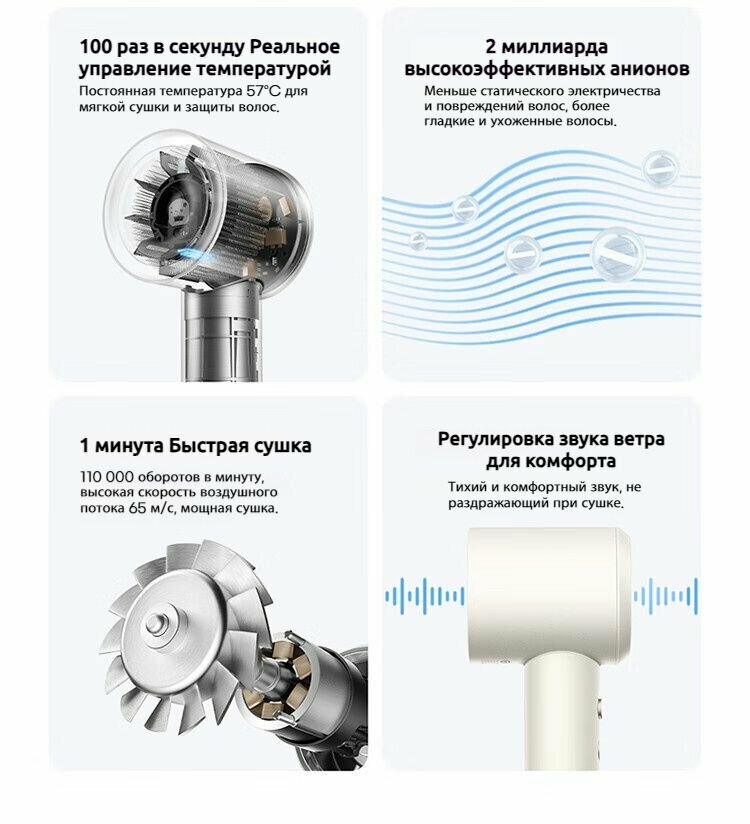 100 раз в секунду Реальное управление температурой

Постоянная температура 57°C для мягкой сушки и защиты волос.

2 миллиарда высокоэффективных анионов

Меньше статического электричества и повреждений волос, более гладкие и ухоженные волосы.

1 минута Быстрая сушка

110 000 оборотов в минуту, высокая скорость воздушного потока 65 м/с, мощная сушка.

Регулировка звука ветра для комфорта

Тихий и комфортный звук, не раздражающий при сушке.