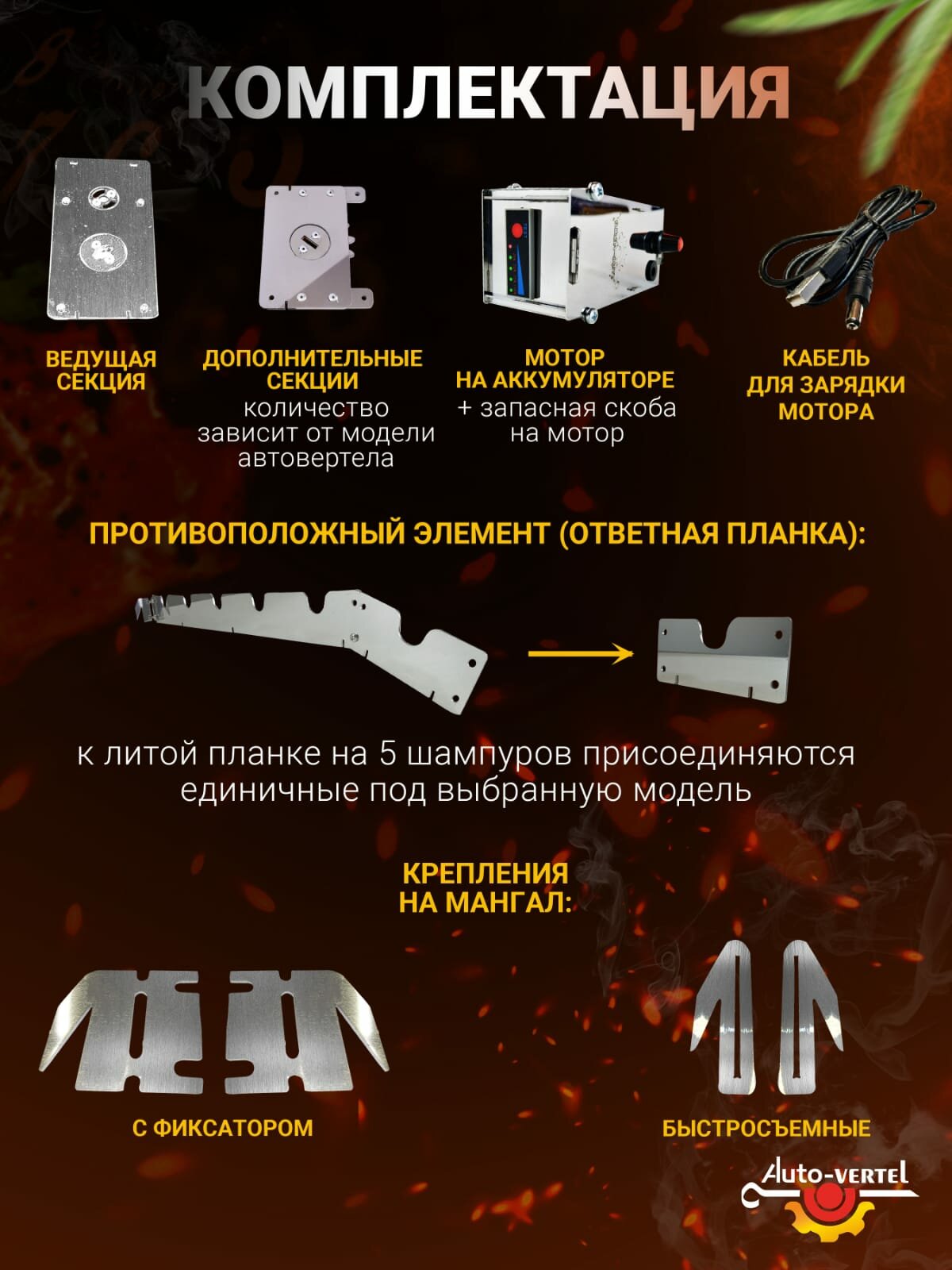 КОМПЛЕКТАЦИЯ

ВЕДУЩАЯ СЕКЦИЯ

ДОПОЛНИТЕЛЬНЫЕ СЕКЦИИ
количество зависит от модели автовертела

МОТОР НА АККУМУЛЯТОРЕ
+ запасная скоба на мотор

КАБЕЛЬ ДЛЯ ЗАРЯДКИ МОТОРА

ПРОТИВОПОЛОЖНЫЙ ЭЛЕМЕНТ (ОТВЕТНАЯ ПЛАНКА):

к литой планке на 5 шампуров присоединяются единичные под выбранную модель

КРЕПЛЕНИЯ НА МАНГАЛ:

С ФИКСАТОРОМ

БЫСТРОСЪЕМНЫЕ

Auto-vertel