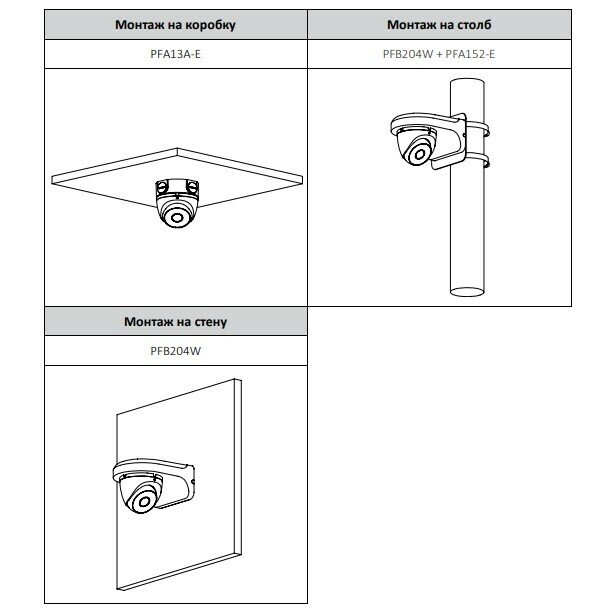 | Монтаж на коробку | Монтаж на столб |
|---|---|
| PFA13A-E | PFB204W + PFA152-E |

| Монтаж на стену |
|---|
| PFB204W |