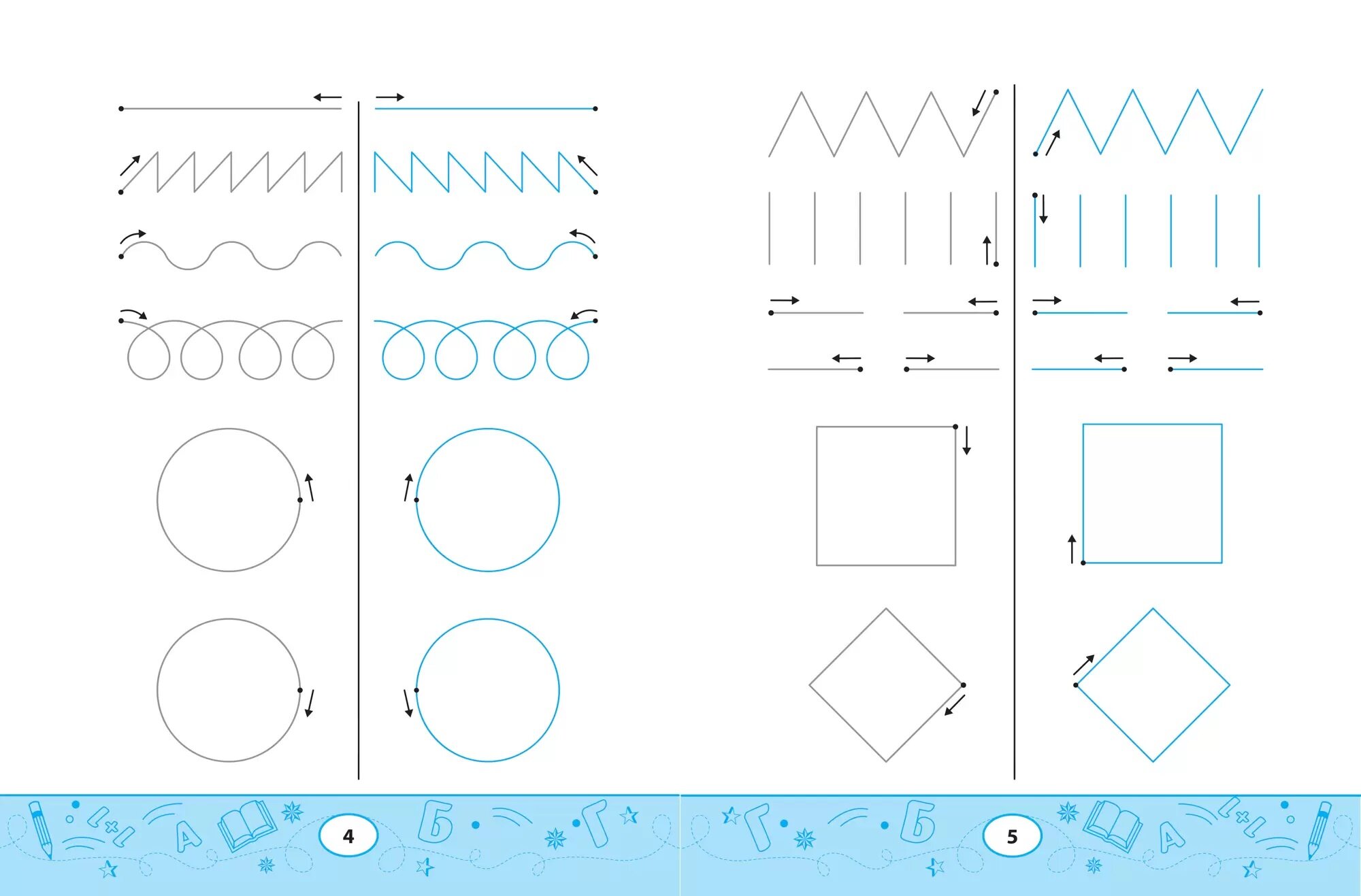 4

5