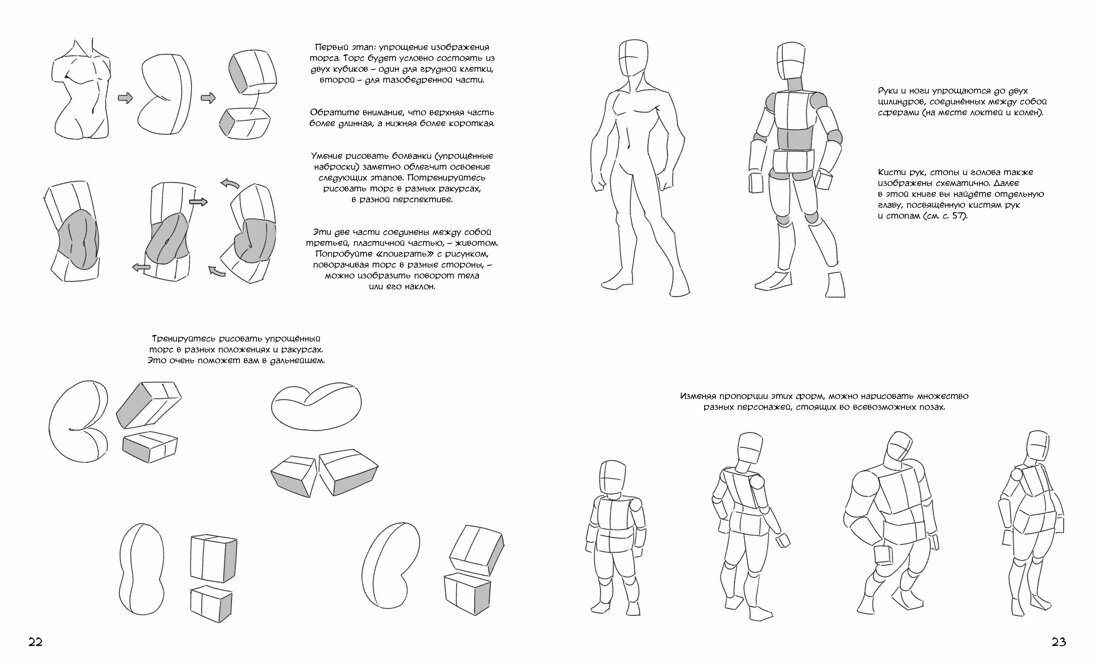 Первый этап: упрощение изображения торса. Торс будет условно состоять из двух кубиков – один для грудной клетки, второй – для тазобедренной части.

Обратите внимание, что верхняя часть более длинная, а нижняя более короткая.

Умение рисовать болванки (упрощённые наброски) заметно облегчит освоение следующих этапов. Потренируйтесь рисовать торс в разных ракурсах, в разной перспективе.

Эти две части соединены между собой третьей, пластичной частью, – животом. Попробуйте «поиграть» с рисунком, поворачивая торс в разные стороны, – можно изобразить поворот тела или его наклон.

Тренируйтесь рисовать упрощённый торс в разных положениях и ракурсах. Это очень поможет вам в дальнейшем.

22

Руки и ноги упрощаются до двух цилиндров, соединённых между собой сферами (на месте локтей и колен).

Кисти рук, стопы и голова также изображены схематично. Далее в этой книге вы найдёте отдельную главу, посвящённую кистям рук и стопам (см. с. 57).

Изменяя пропорции этих форм, можно нарисовать множество разных персонажей, стоящих во всевозможных позах.

23