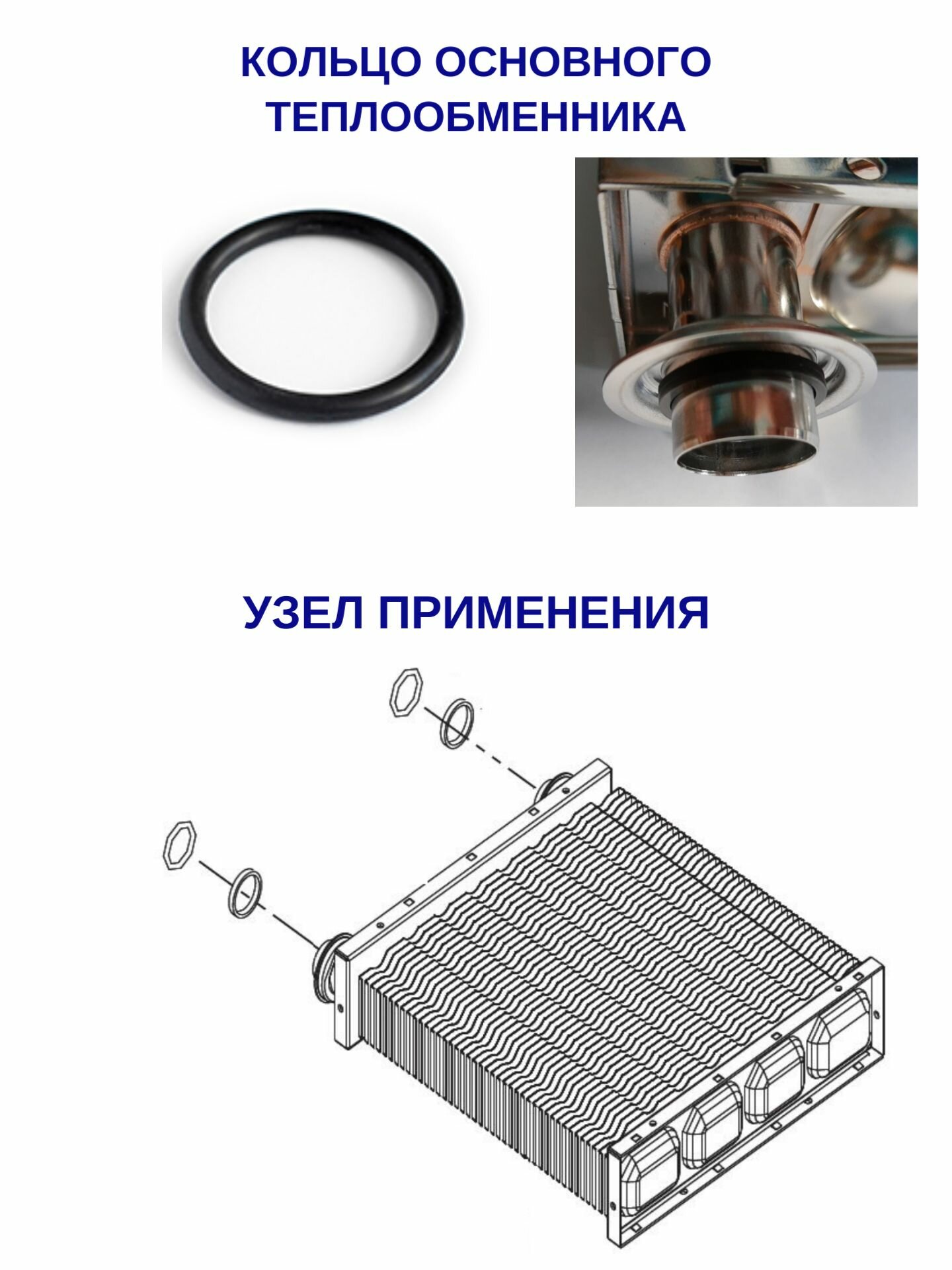 КОЛЬЦО ОСНОВНОГО ТЕПЛООБМЕННИКА

УЗЕЛ ПРИМЕНЕНИЯ