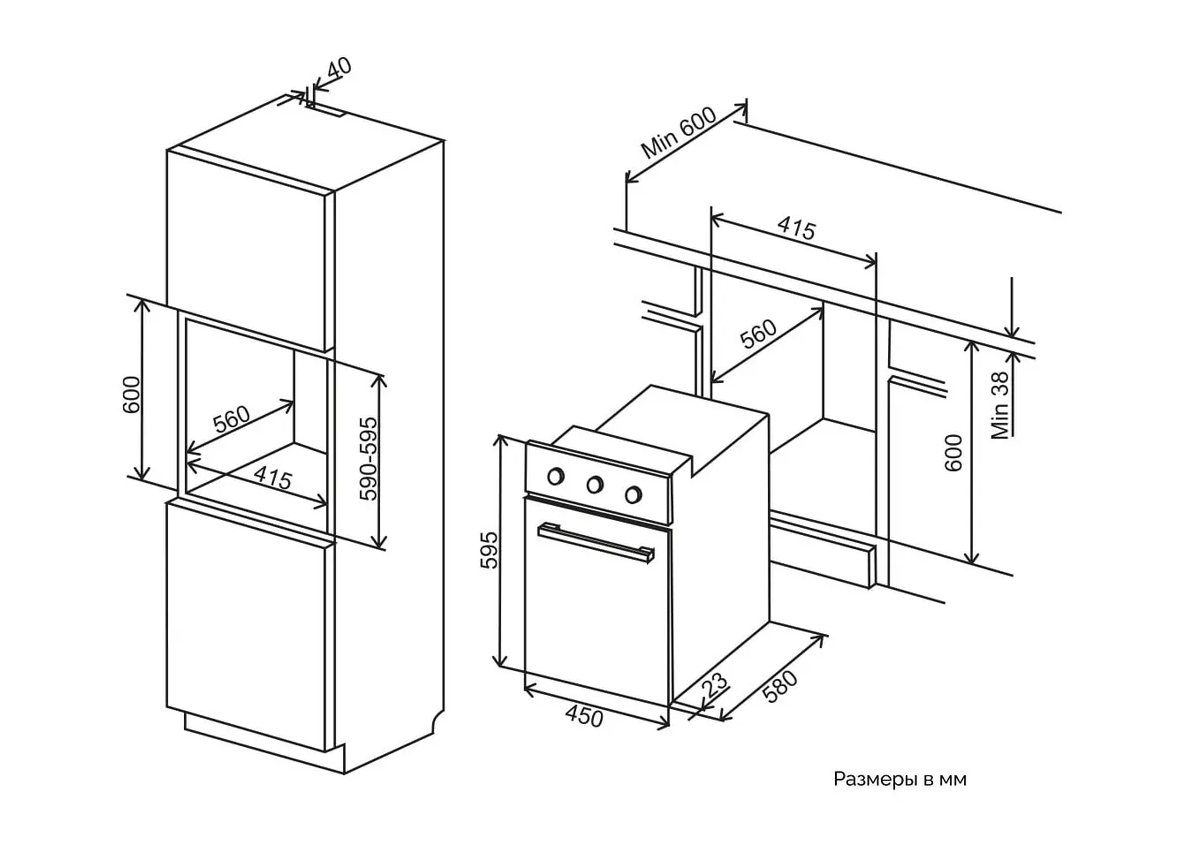 40

600

560

415

590-595

Min 600

415

560

Min 38

600

595

450

23

580

Размеры в мм