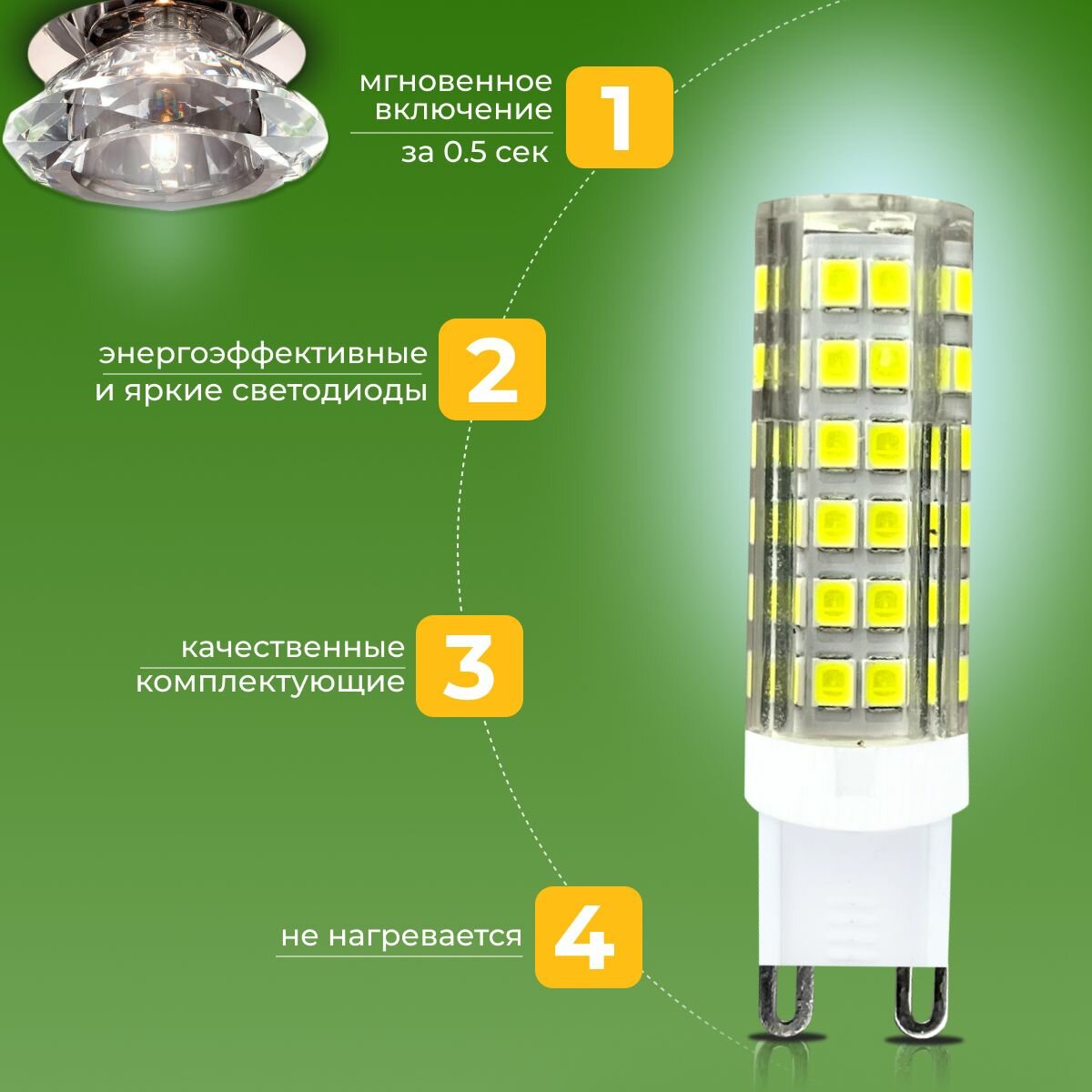 мгновенное включение
за 0.5 сек
1

энергоэффективные
и яркие светодиоды
2

качественные комплектующие
3

не нагревается
4