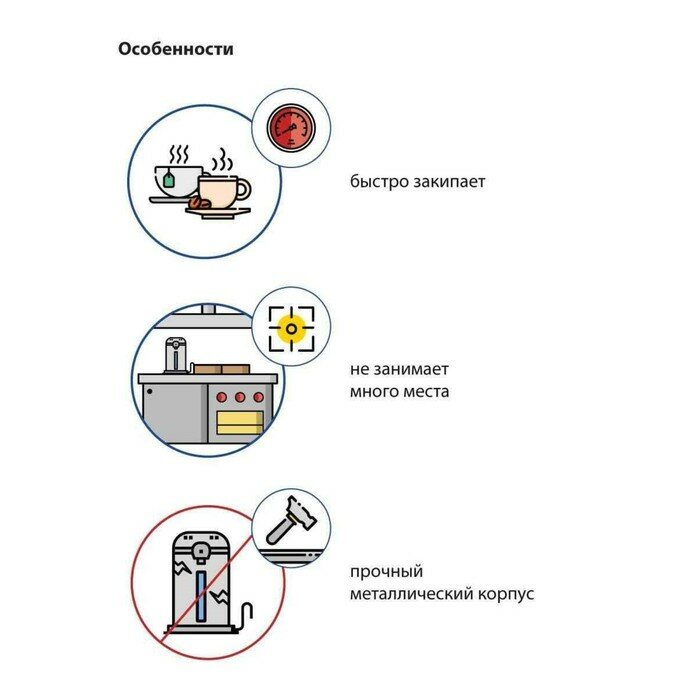 Особенности

быстро закипает

не занимает много места

прочный металлический корпус