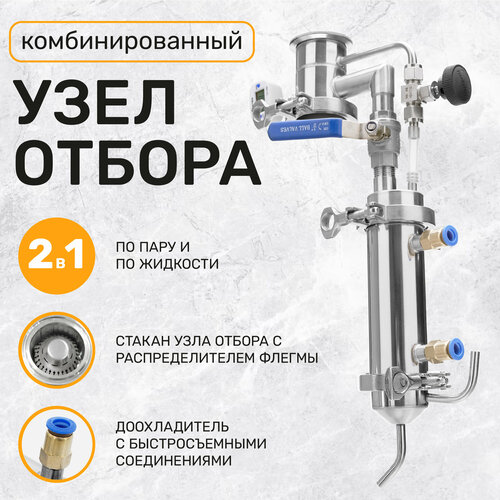 комбинированный

УЗЕЛ ОТБОРА

2в1

ПО ПАРУ И ПО ЖИДКОСТИ

СТАКАН УЗЛА ОТБОРА С РАСПРЕДЕЛИТЕЛЕМ ФЛЕГМЫ

ДООХЛАДИТЕЛЬ С БЫСТРОСЪЕМНЫМИ СОЕДИНЕНИЯМИ

BALL VALVES