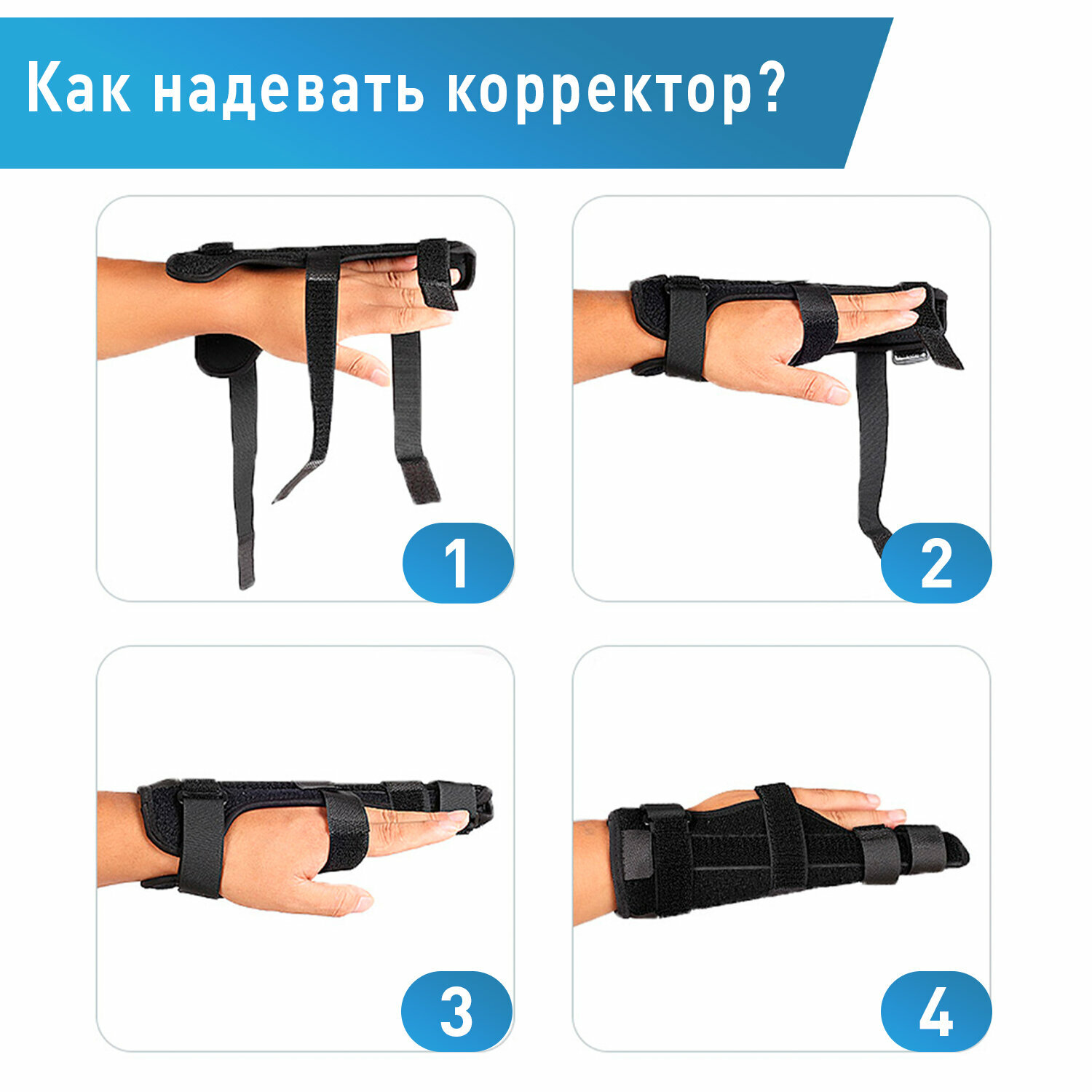 Как надевать корректор?

1

2

3

4