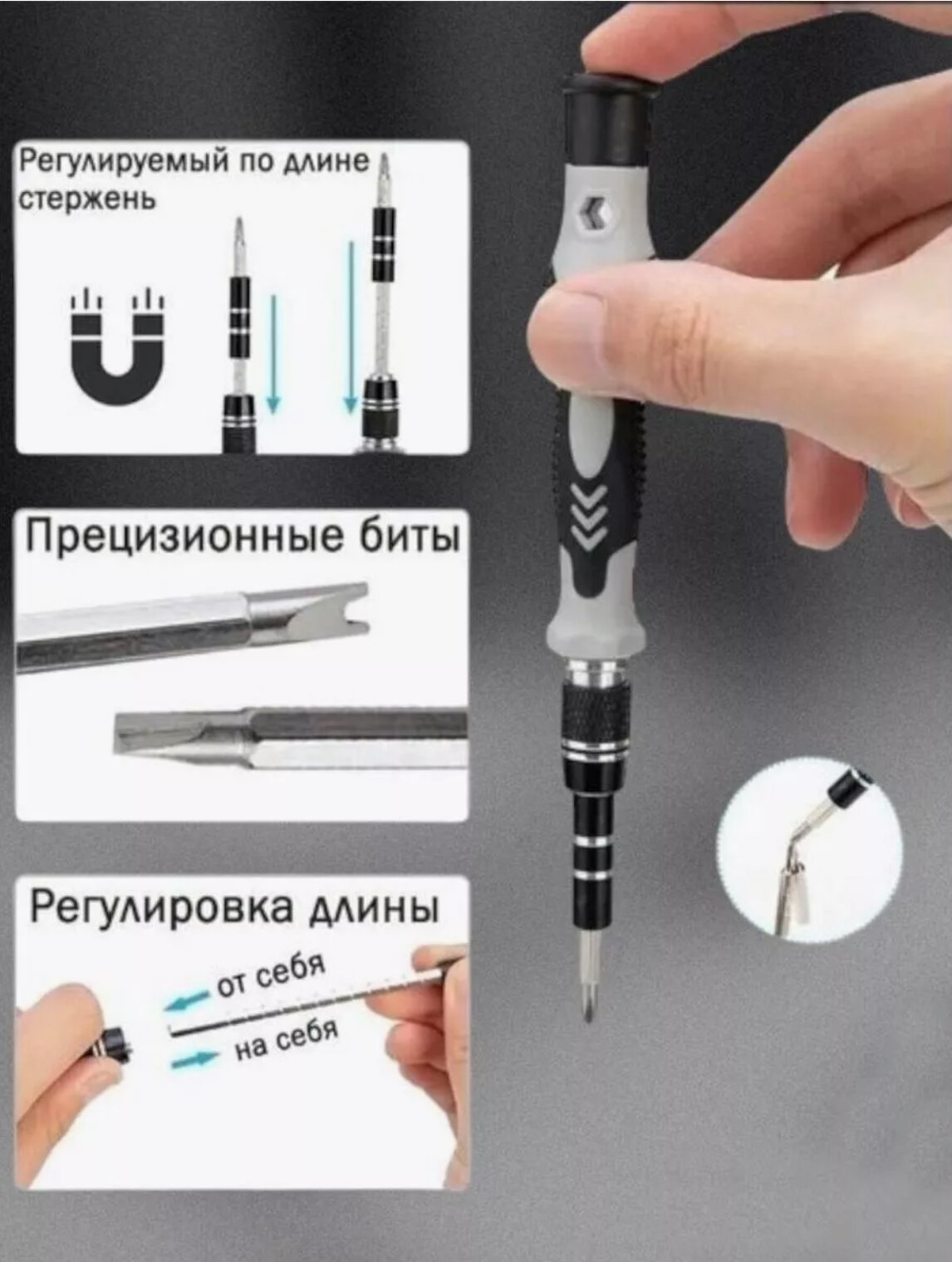 Регулируемый по длине стержень

Прецизионные биты

Регулировка длины

от себя

на себя