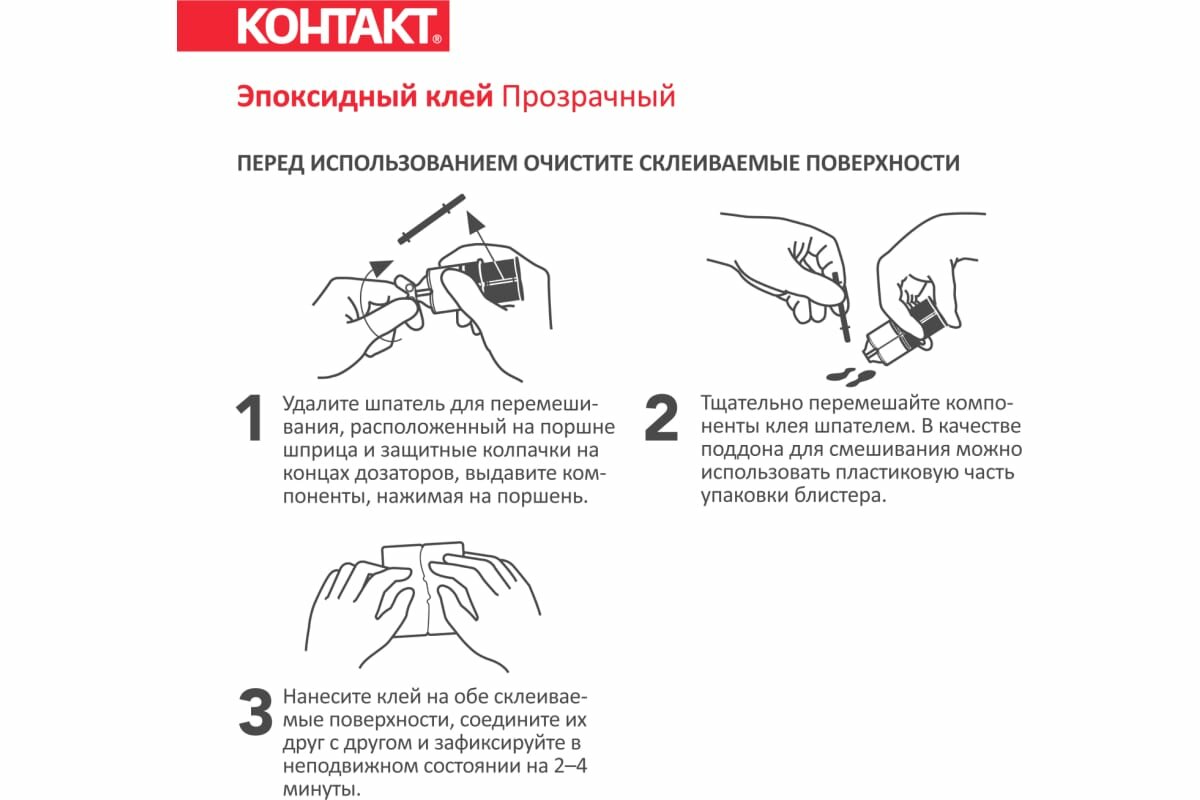 КОНТАКТ®

Эпоксидный клей Прозрачный

ПЕРЕД ИСПОЛЬЗОВАНИЕМ ОЧИСТИТЕ СКЛЕИВАЕМЫЕ ПОВЕРХНОСТИ

1 Удалите шпатель для перемешивания, расположенный на поршне шприца и защитные колпачки на концах дозаторов, выдавите компоненты, нажимая на поршень.

2 Тщательно перемешайте компоненты клея шпателем. В качестве поддона для смешивания можно использовать пластиковую часть упаковки блистера.

3 Нанесите клей на обе склеиваемые поверхности, соедините их друг с другом и зафиксируйте в неподвижном состоянии на 2–4 минуты.