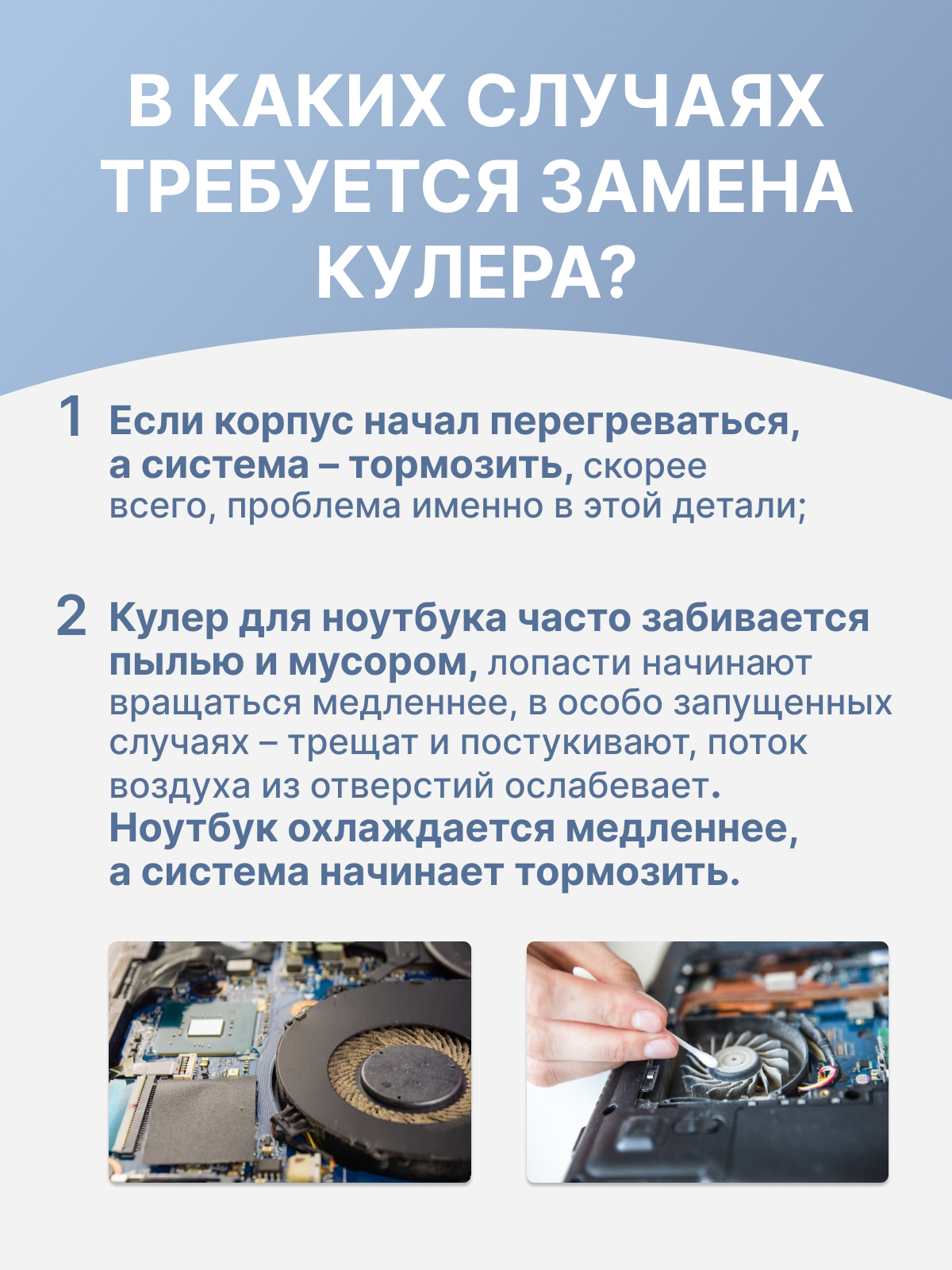 В КАКИХ СЛУЧАЯХ ТРЕБУЕТСЯ ЗАМЕНА КУЛЕРА?

1 Если корпус начал перегреваться, а система – тормозить, скорее всего, проблема именно в этой детали;

2 Кулер для ноутбука часто забивается пылью и мусором, лопасти начинают вращаться медленнее, в особо запущенных случаях – трещат и постукивают, поток воздуха из отверстий ослабевает. Ноутбук охлаждается медленнее, а система начинает тормозить.