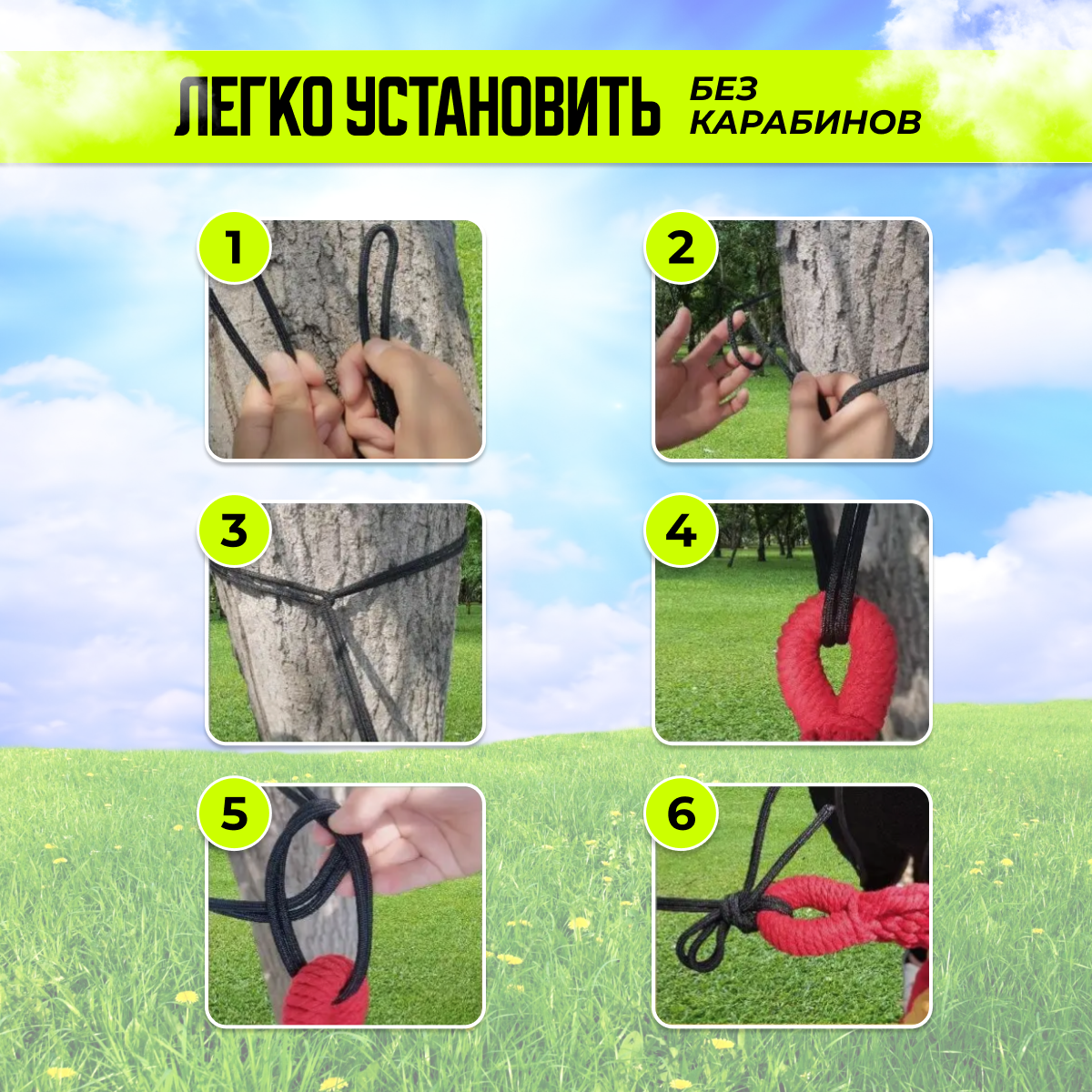 ЛЕГКО УСТАНОВИТЬ БЕЗ КАРАБИНОВ

1

2

3

4

5

6