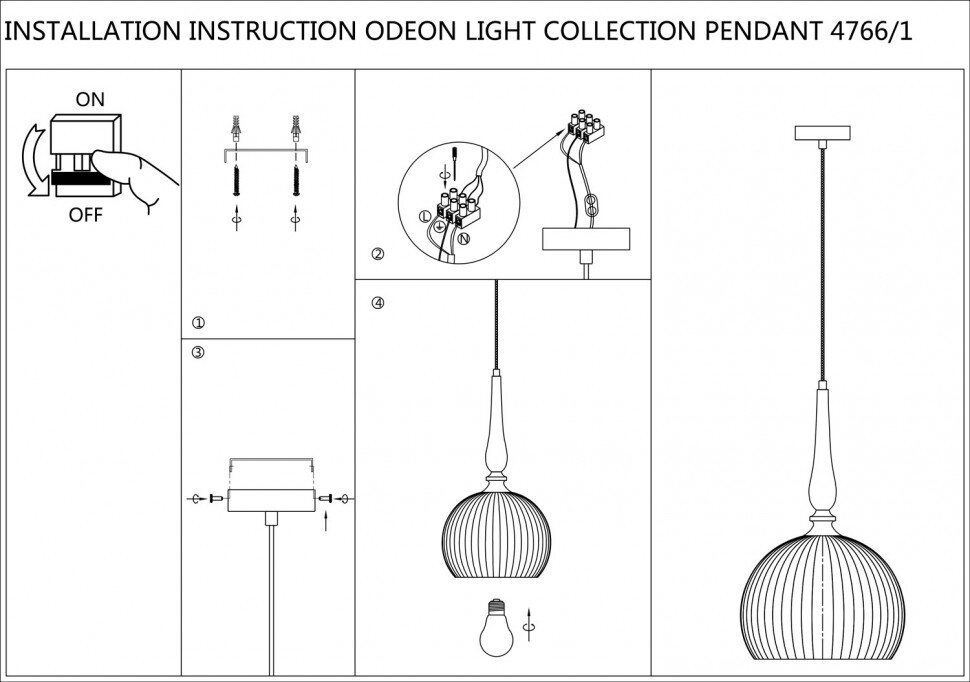 INSTALLATION INSTRUCTION ODEON LIGHT COLLECTION PENDANT 4766/1

ON

OFF

①

L

N

②

③

④