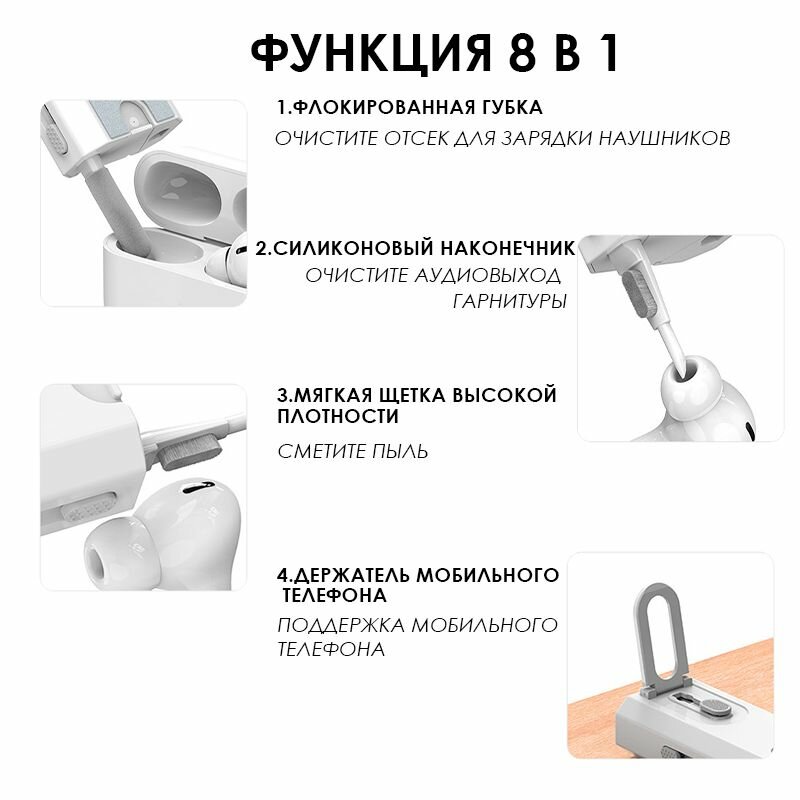 ФУНКЦИЯ 8 В 1

1.ФЛОКИРОВАННАЯ ГУБКА
ОЧИСТИТЕ ОТСЕК ДЛЯ ЗАРЯДКИ НАУШНИКОВ

2.СИЛИКОНОВЫЙ НАКОНЕЧНИК
ОЧИСТИТЕ АУДИОВЫХОД ГАРНИТУРЫ

3.МЯГКАЯ ЩЕТКА ВЫСОКОЙ ПЛОТНОСТИ
СМЕТИТЕ ПЫЛЬ

4.ДЕРЖАТЕЛЬ МОБИЛЬНОГО ТЕЛЕФОНА
ПОДДЕРЖКА МОБИЛЬНОГО ТЕЛЕФОНА