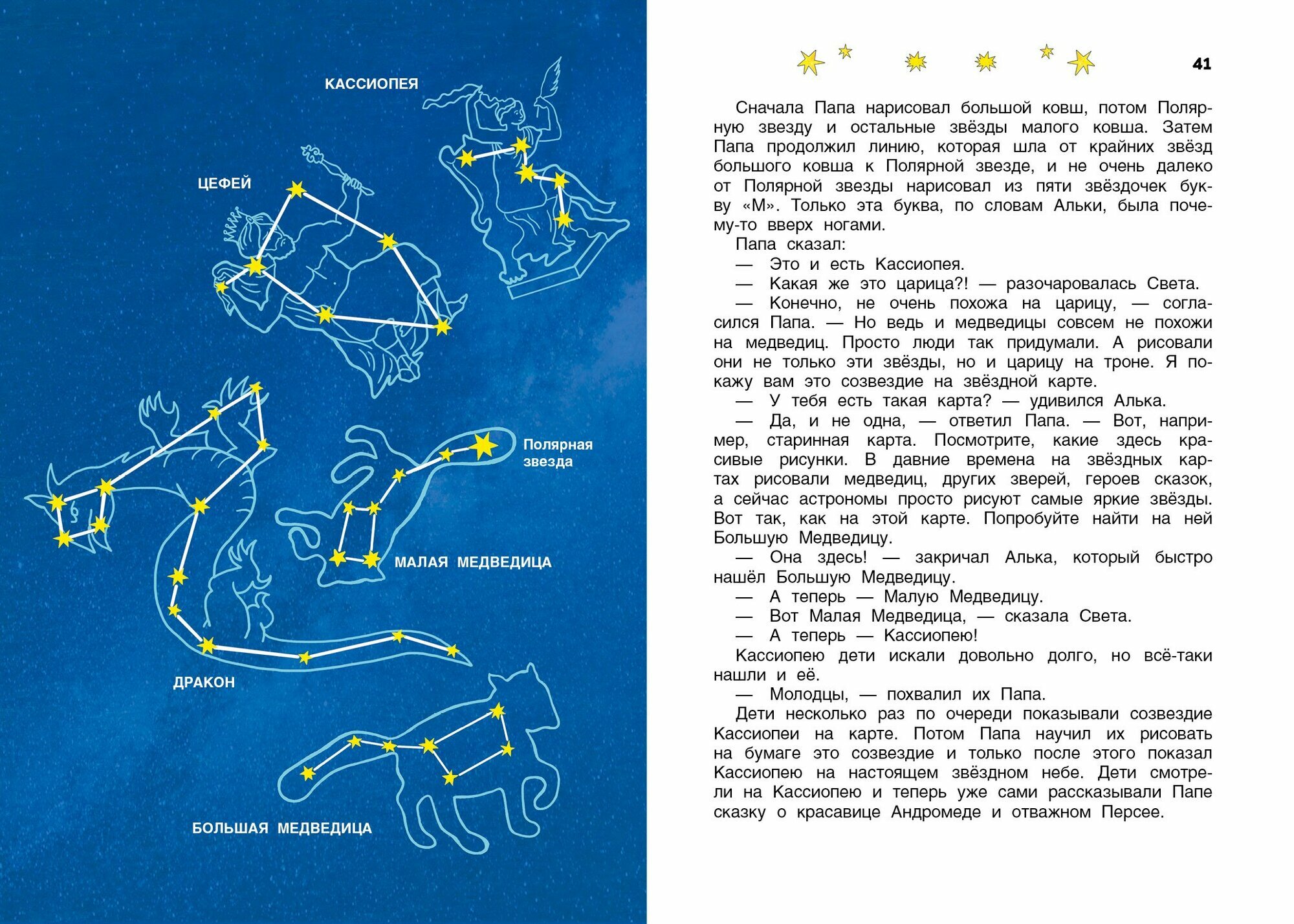 КАССИОПЕЯ

ЦЕФЕЙ

Полярная звезда

МАЛАЯ МЕДВЕДИЦА

ДРАКОН

БОЛЬШАЯ МЕДВЕДИЦА

41

Сначала Папа нарисовал большой ковш, потом Полярную звезду и остальные звёзды малого ковша. Затем Папа продолжил линию, которая шла от крайних звёзд большого ковша к Полярной звезде, и не очень далеко от Полярной звезды нарисовал из пяти звёздочек букву «М». Только эта буква, по словам Альки, была почему-то вверх ногами.

Папа сказал:

— Это и есть Кассиопея.

— Какая же это царица?! — разочаровалась Света.

— Конечно, не очень похожа на царицу, — согласился Папа. — Но ведь и медведицы совсем не похожи на медведиц. Просто люди так придумали. А рисовали они не только эти звёзды, но и царицу на троне. Я покажу вам это созвездие на звёздной карте.

— У тебя есть такая карта? — удивился Алька.

— Да, и не одна, — ответил Папа. — Вот, например, старинная карта. Посмотрите, какие здесь красивые рисунки. В давние времена на звёздных картах рисовали медведиц, других зверей, героев сказок, а сейчас астрономы просто рисуют самые яркие звёзды. Вот так, как на этой карте. Попробуйте найти на ней Большую Медведицу.

— Она здесь! — закричал Алька, который быстро нашёл Большую Медведицу.

— А теперь — Малую Медведицу.

— Вот Малая Медведица, — сказала Света.

— А теперь — Кассиопею!

Кассиопею дети искали довольно долго, но всё-таки нашли и её.

— Молодцы, — похвалил их Папа.

Дети несколько раз по очереди показывали созвездие Кассиопеи на карте. Потом Папа научил их рисовать на бумаге это созвездие и только после этого показал Кассиопею на настоящем звёздном небе. Дети смотрели на Кассиопею и теперь уже сами рассказывали Папе сказку о красавице Андромеде и отважном Персее.