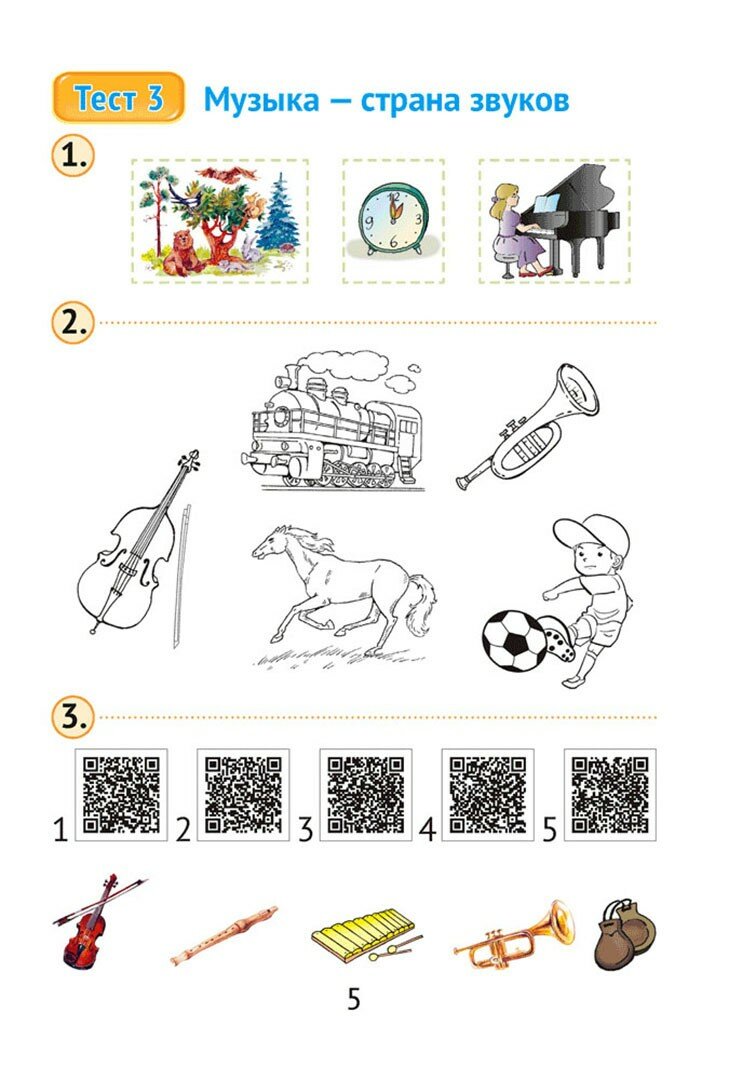 Тест 3 Музыка — страна звуков

1.

2.

3.

1 2 3 4 5

5